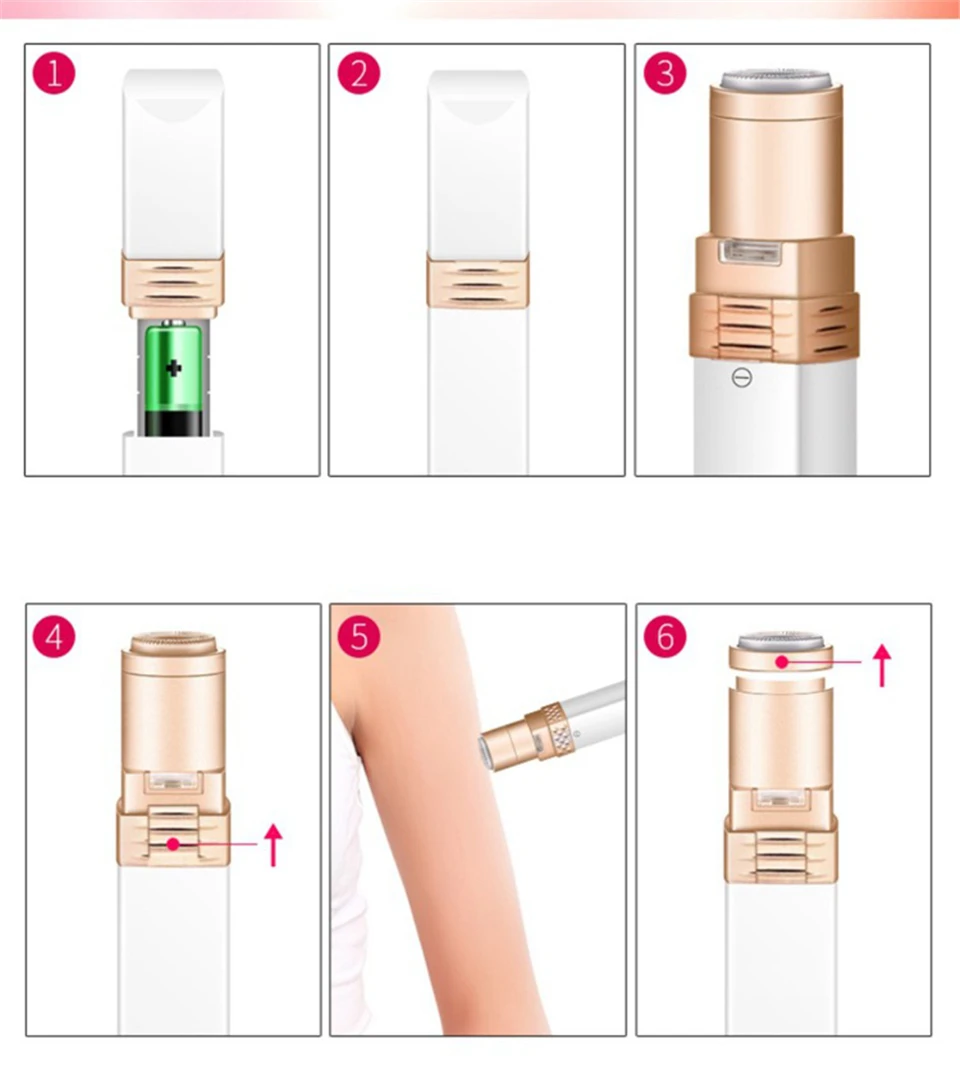 1
2
3
4
5
6