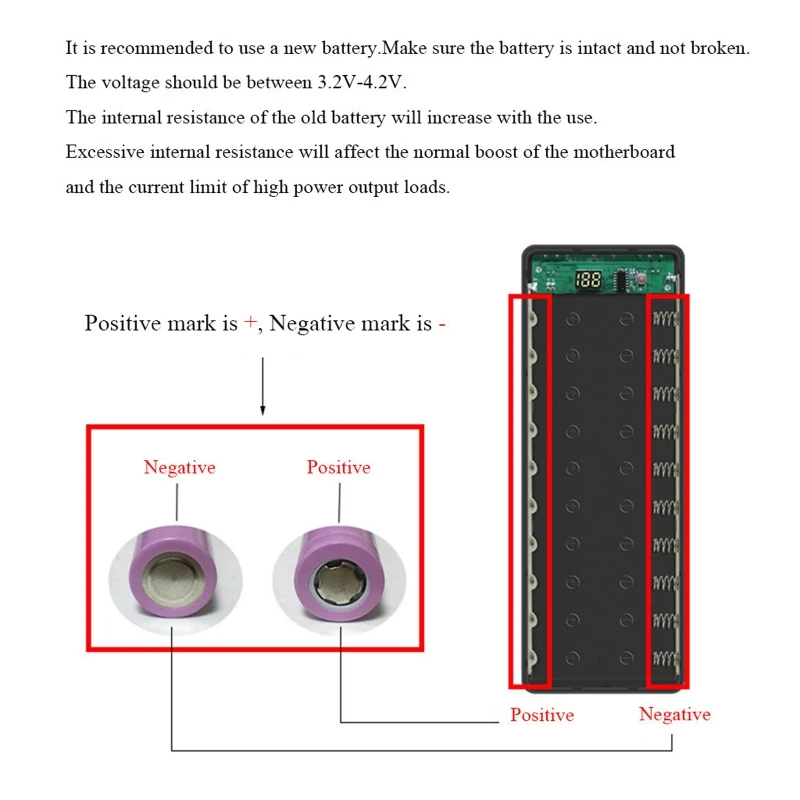 It is recommended to use a new battery.Make sure the battery is intact and not broken.
The voltage should be between 3.2V-4.2V.
The internal resistance of the old battery will increase with the use.
Excessive internal resistance will affect the normal boost of the motherboard and the current limit of high power output loads.

Positive mark is +, Negative mark is -

Negative

Positive

188

Positive

Negative