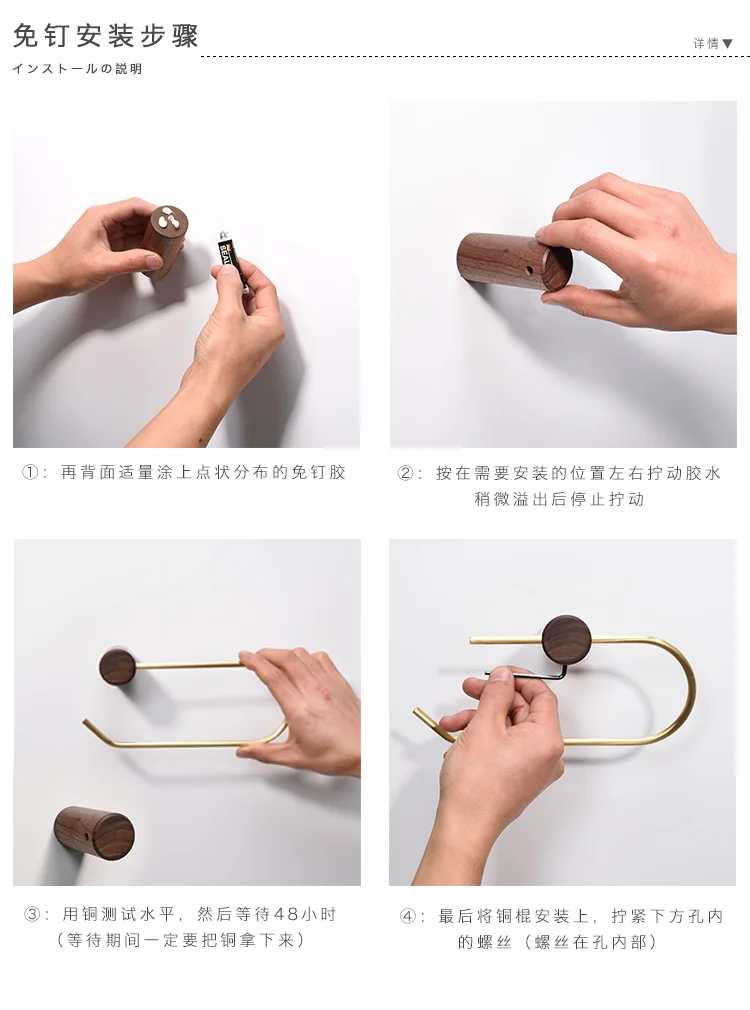 免钉安装步骤

详情▼

インストールの説明

SEAL

①：再背面适量涂上点状分布的免钉胶

②：按在需要安装的位置左右拧动胶水稍微溢出后停止拧动

③：用铜测试水平，然后等待48小时（等待期间一定要把铜拿下来）

④：最后将铜棍安装上，拧紧下方孔内的螺丝（螺丝在孔内部）