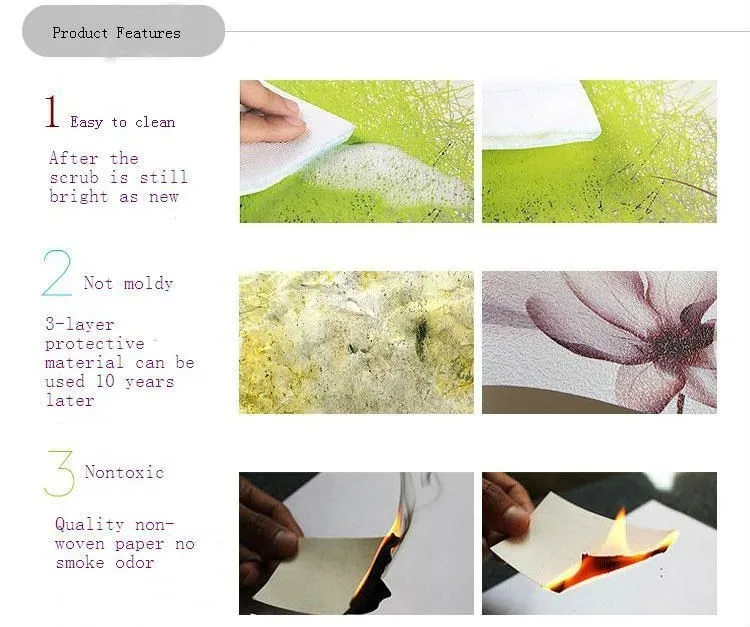 Product Features

1 Easy to clean

After the scrub is still bright as new

2 Not moldy

3-layer protective material can be used 10 years later

3 Nontoxic

Quality non-woven paper no smoke odor