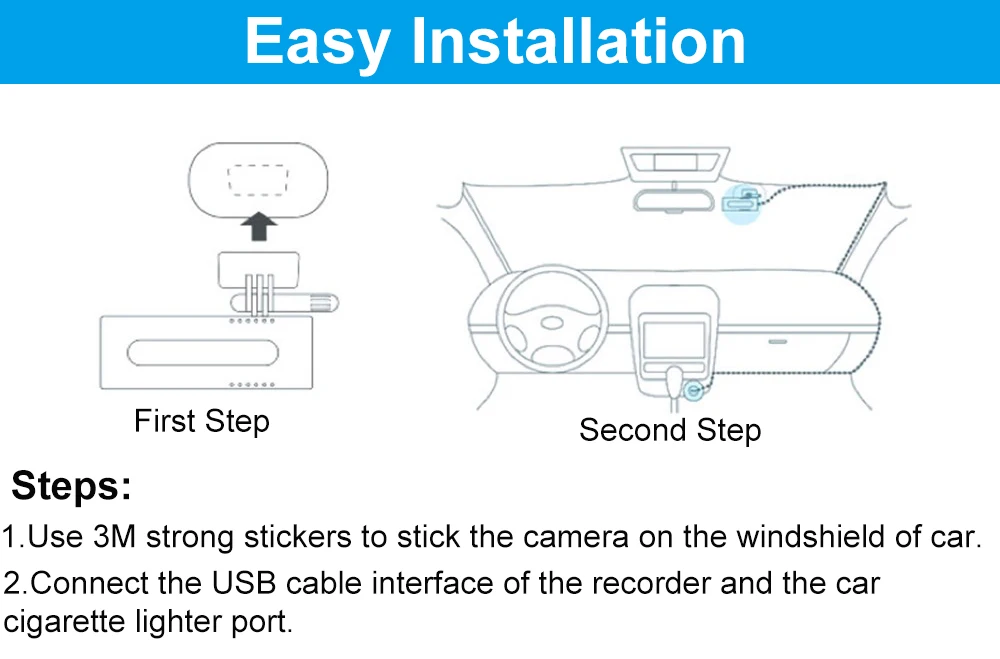 Easy Installation

First Step

Second Step

Steps:

1.Use 3M strong stickers to stick the camera on the windshield of car.

2.Connect the USB cable interface of the recorder and the car cigarette lighter port.