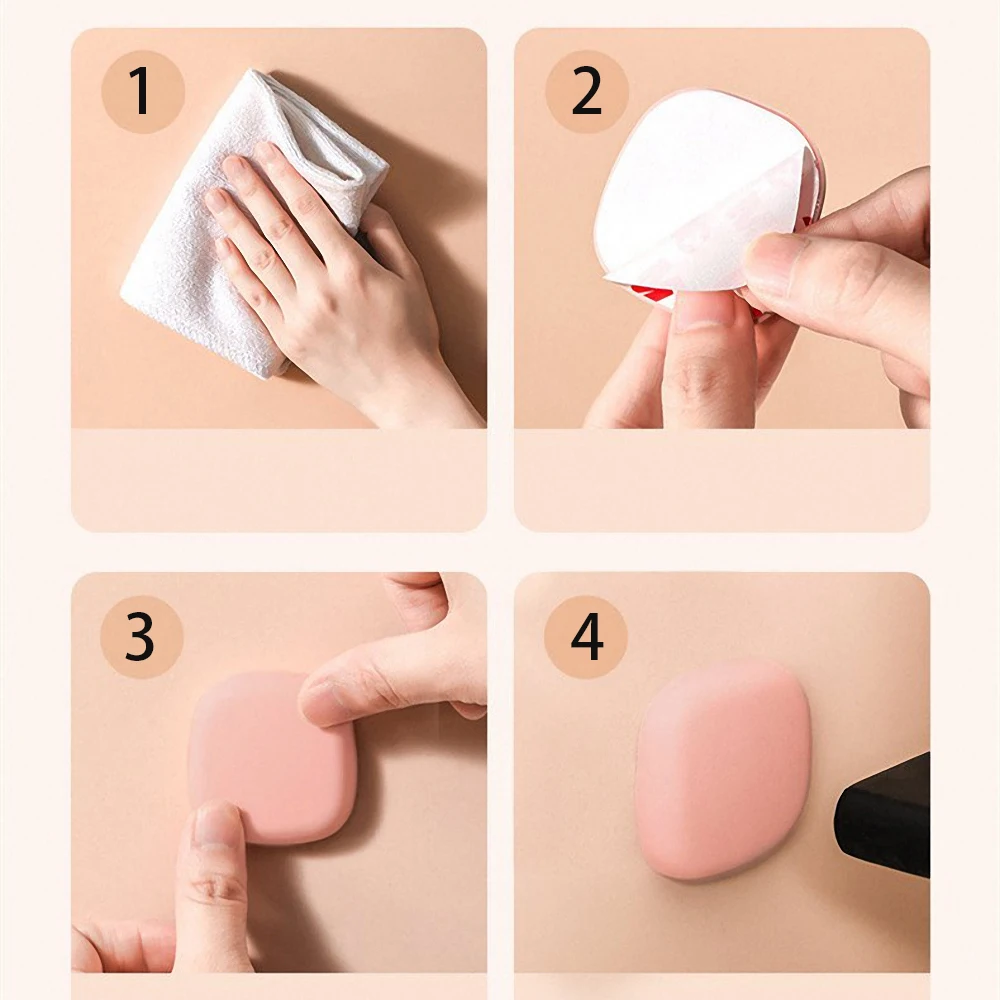 1

2

3

4