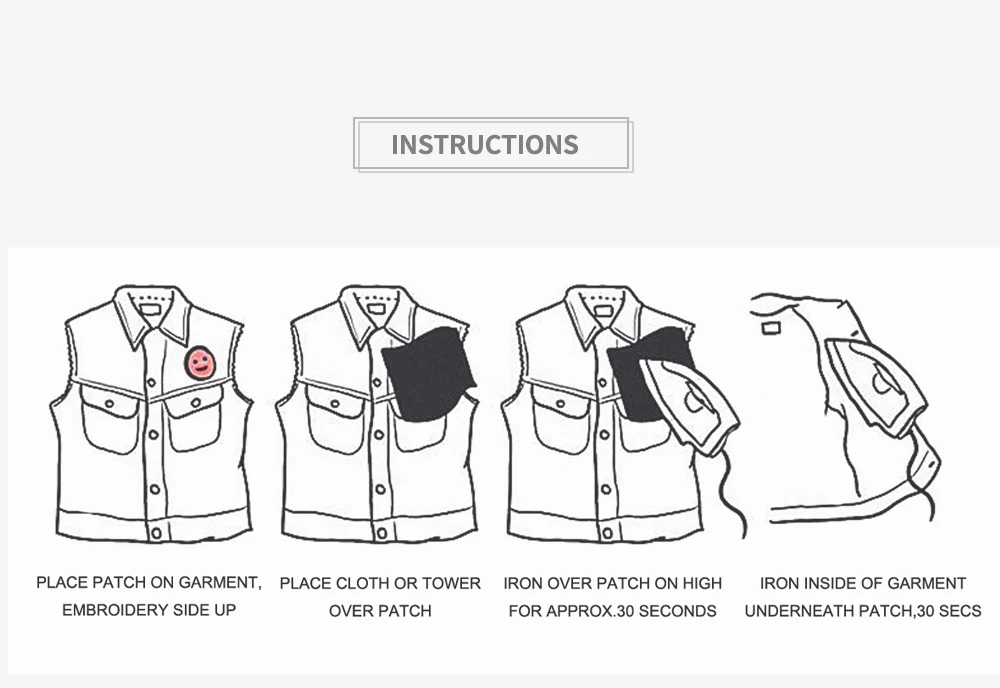 INSTRUCTIONS

PLACE PATCH ON GARMENT, EMBROIDERY SIDE UP

PLACE CLOTH OR TOWER OVER PATCH

IRON OVER PATCH ON HIGH FOR APPROX.30 SECONDS

IRON INSIDE OF GARMENT UNDERNEATH PATCH,30 SECS