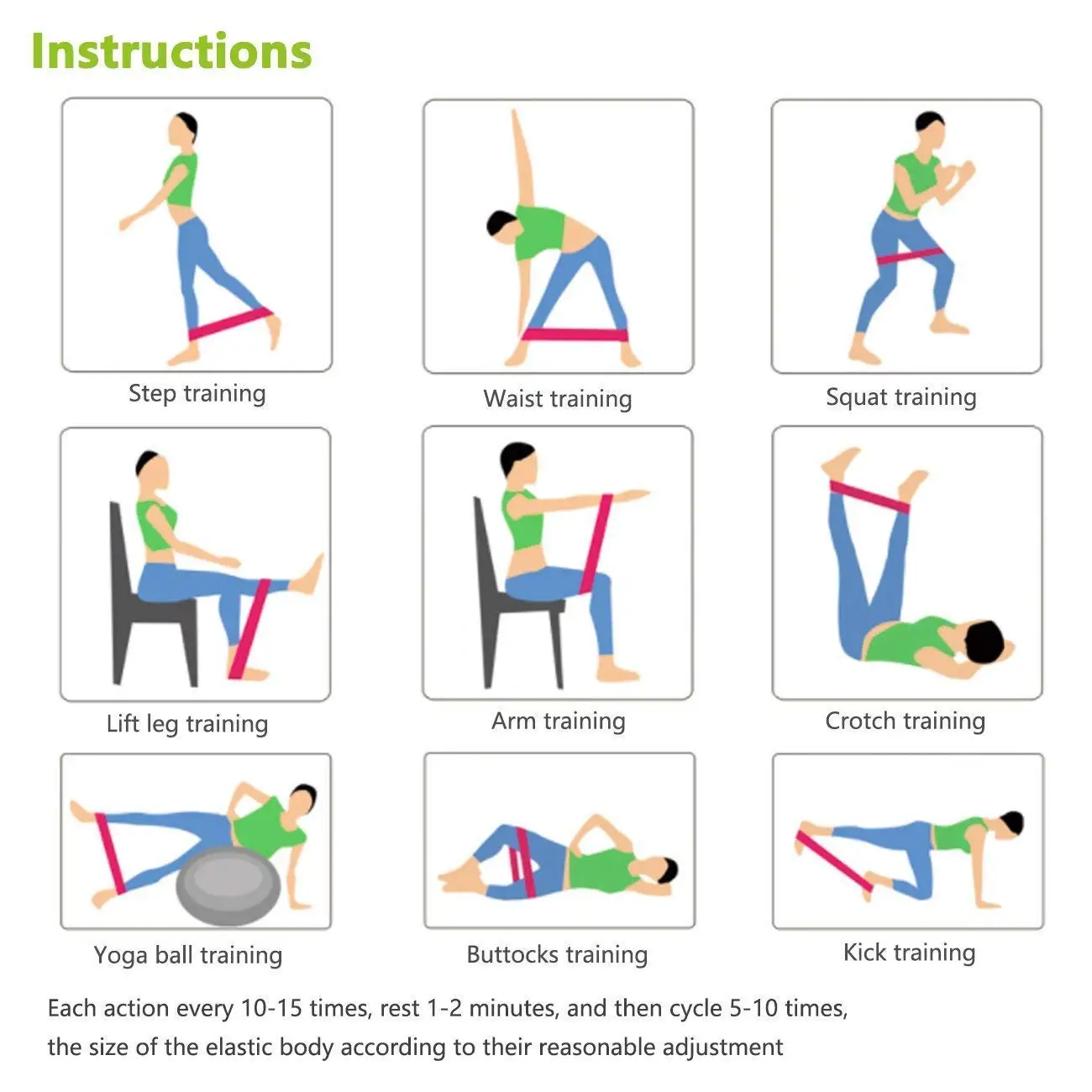 Instructions

Step training

Waist training

Squat training

Lift leg training

Arm training

Crotch training

Yoga ball training

Buttocks training

Kick training

Each action every 10-15 times, rest 1-2 minutes, and then cycle 5-10 times, the size of the elastic body according to their reasonable adjustment