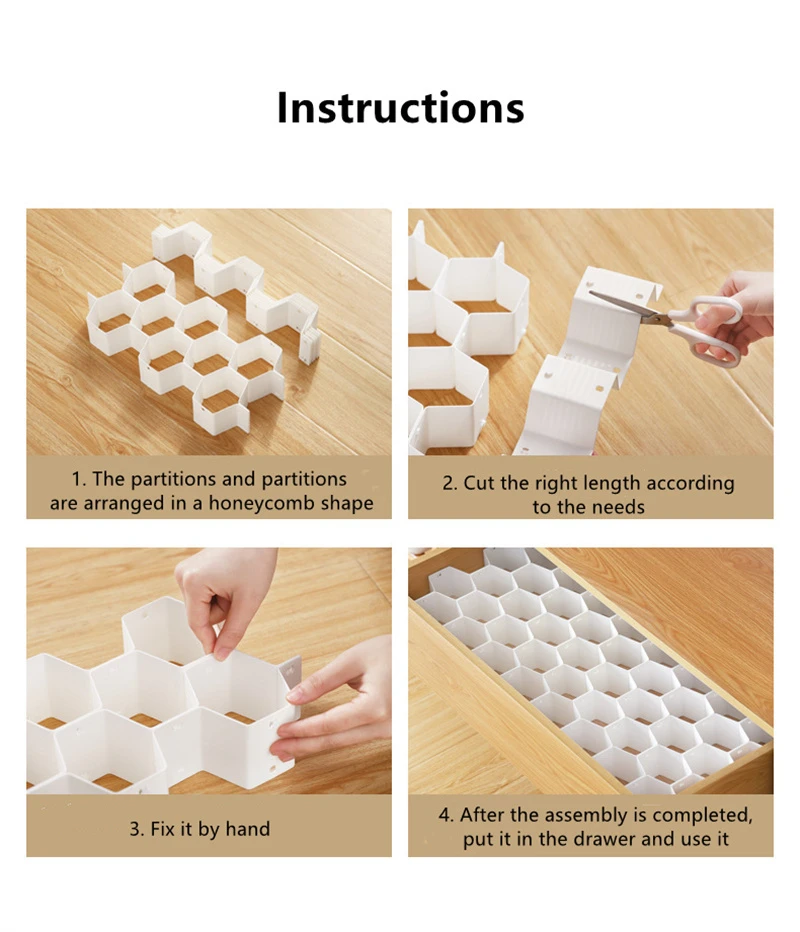 Instructions

1. The partitions and partitions are arranged in a honeycomb shape

2. Cut the right length according to the needs

3. Fix it by hand

4. After the assembly is completed, put it in the drawer and use it