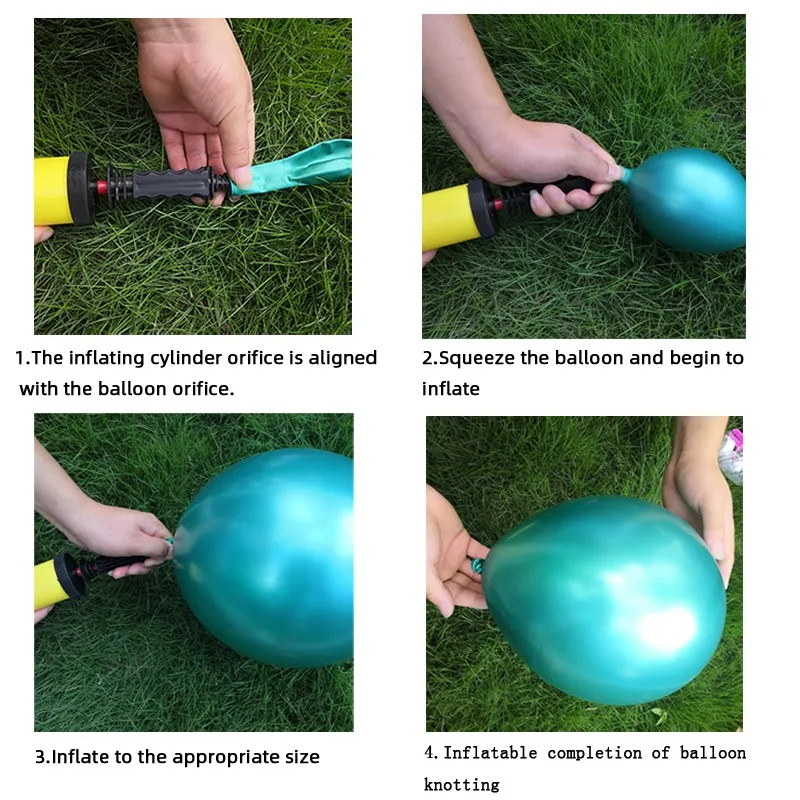 1.The inflating cylinder orifice is aligned with the balloon orifice.

2.Squeeze the balloon and begin to inflate

3.Inflate to the appropriate size

4. Inflatable completion of balloon knotting