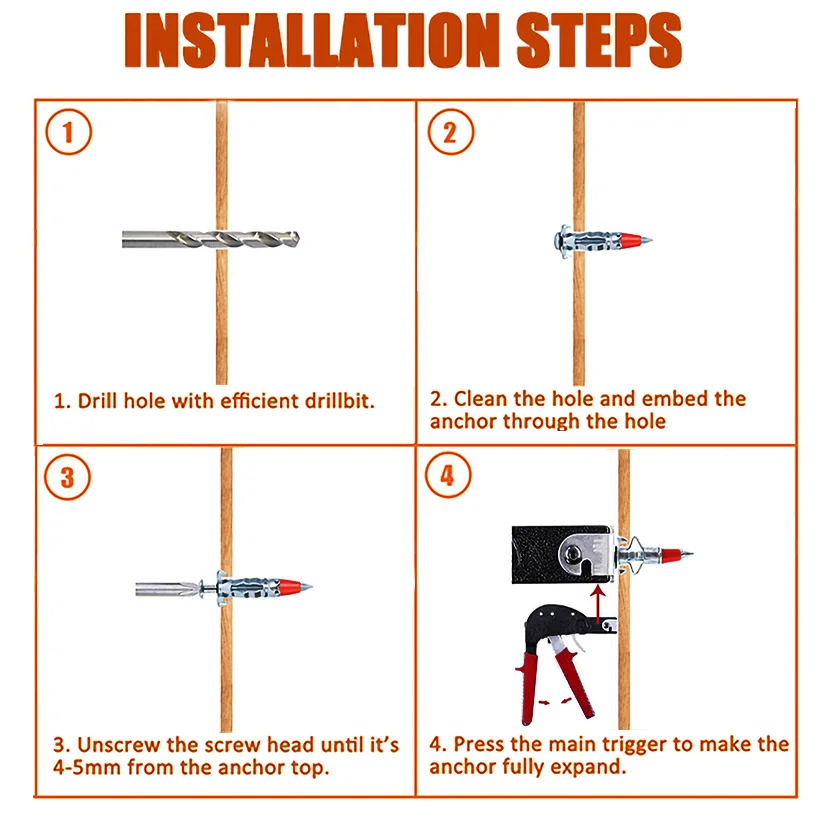 INSTALLATION STEPS

1

1. Drill hole with efficient drillbit.

2

2. Clean the hole and embed the anchor through the hole

3

3. Unscrew the screw head until it's 4-5mm from the anchor top.

4

4. Press the main trigger to make the anchor fully expand.