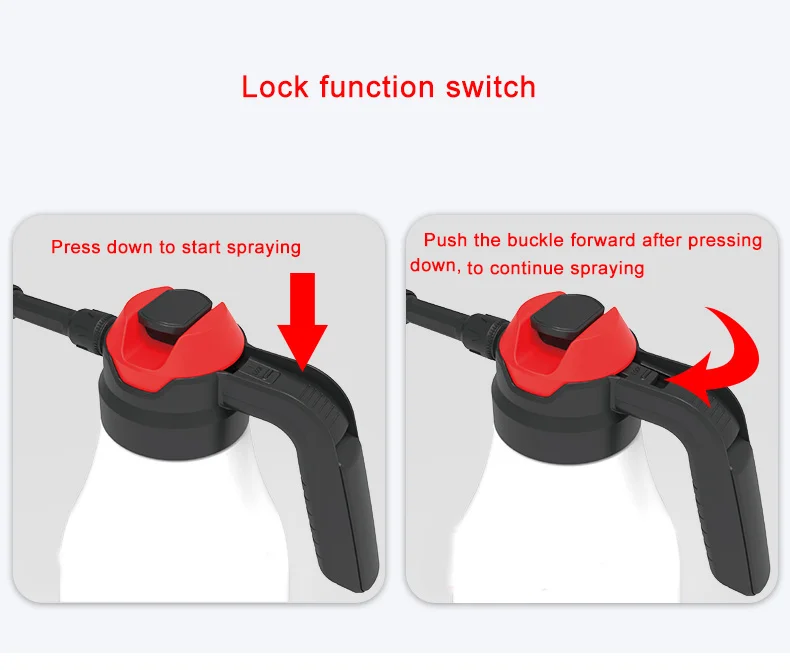 Lock function switch

Press down to start spraying

Push the buckle forward after pressing down, to continue spraying