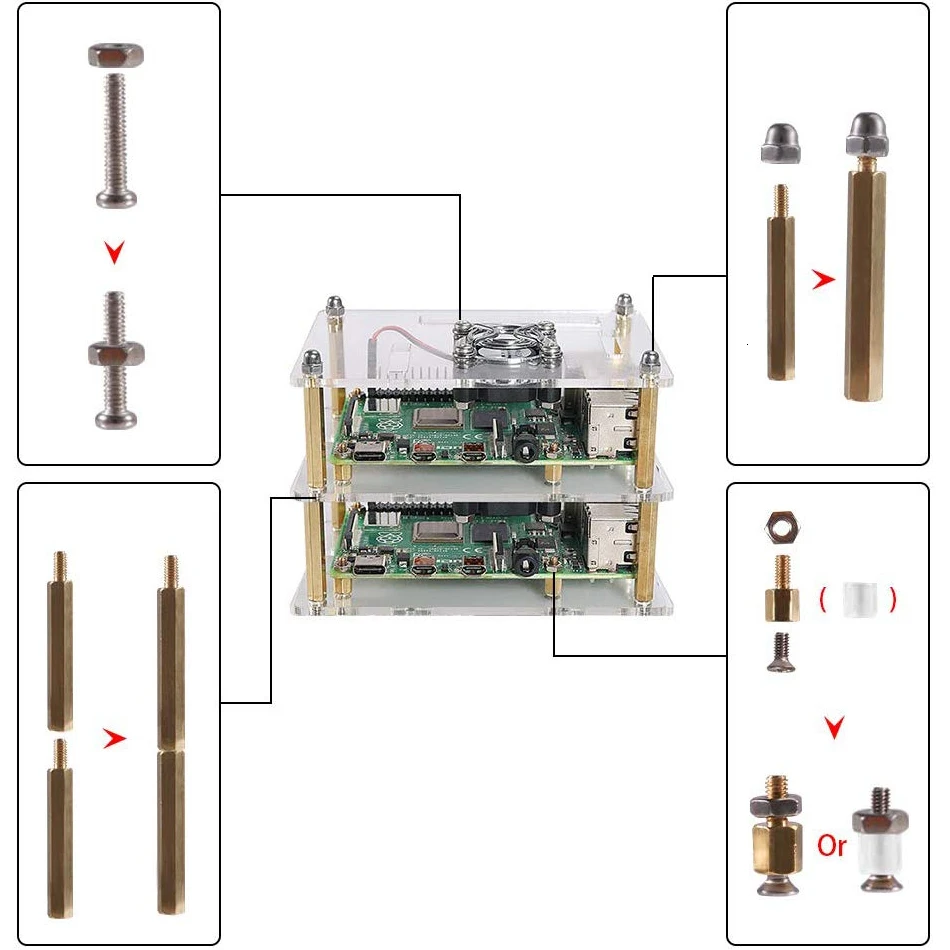 ( )

Or