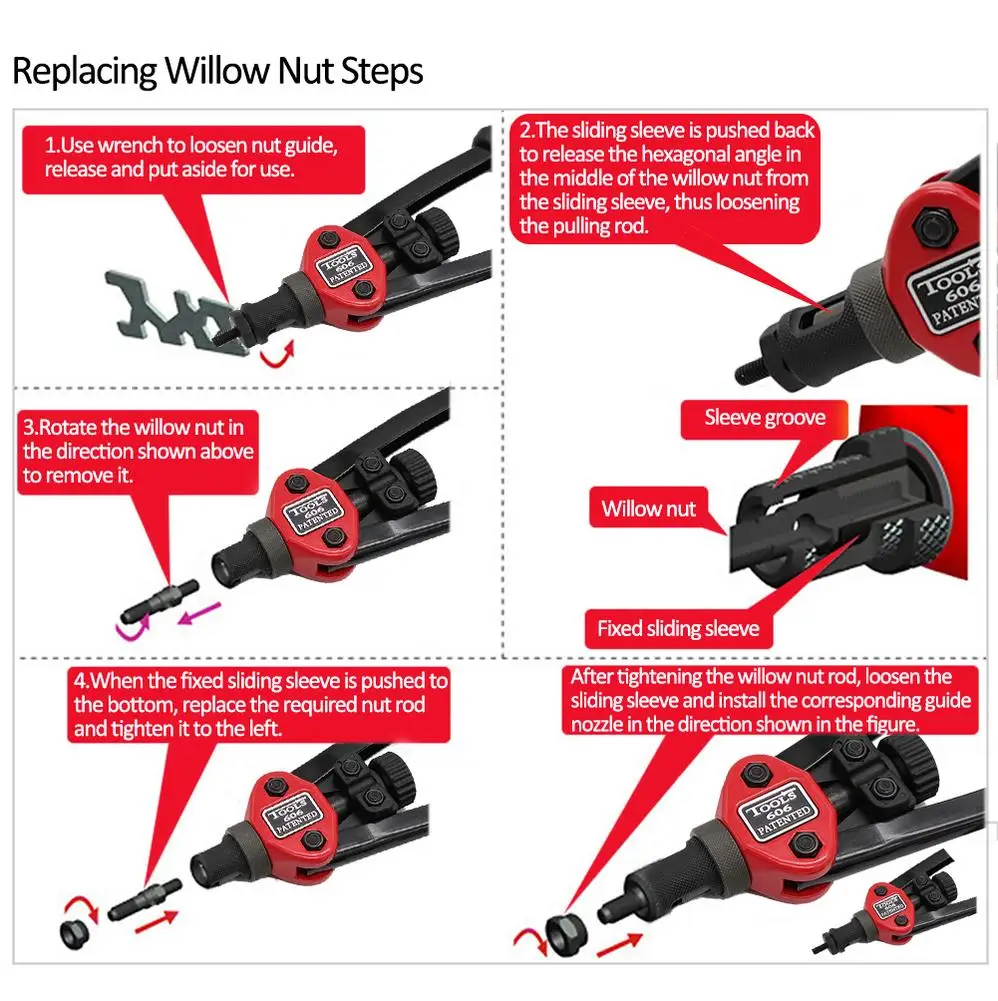 Replacing Willow Nut Steps

1.Use wrench to loosen nut guide, release and put aside for use.

TOOLS 606 PATENTED

2.The sliding sleeve is pushed back to release the hexagonal angle in the middle of the willow nut from the sliding sleeve, thus loosening the pulling rod.

TOOLS 606 PATENTED

3.Rotate the willow nut in the direction shown above to remove it.

TOOLS 606 PATENTED

Sleeve groove

Willow nut

Fixed sliding sleeve

4.When the fixed sliding sleeve is pushed to the bottom, replace the required nut rod and tighten it to the left.

TOOLS 606 PATENTED

After tightening the willow nut rod, loosen the sliding sleeve and install the corresponding guide nozzle in the direction shown in the figure.

TOOLS 606 PATENTED