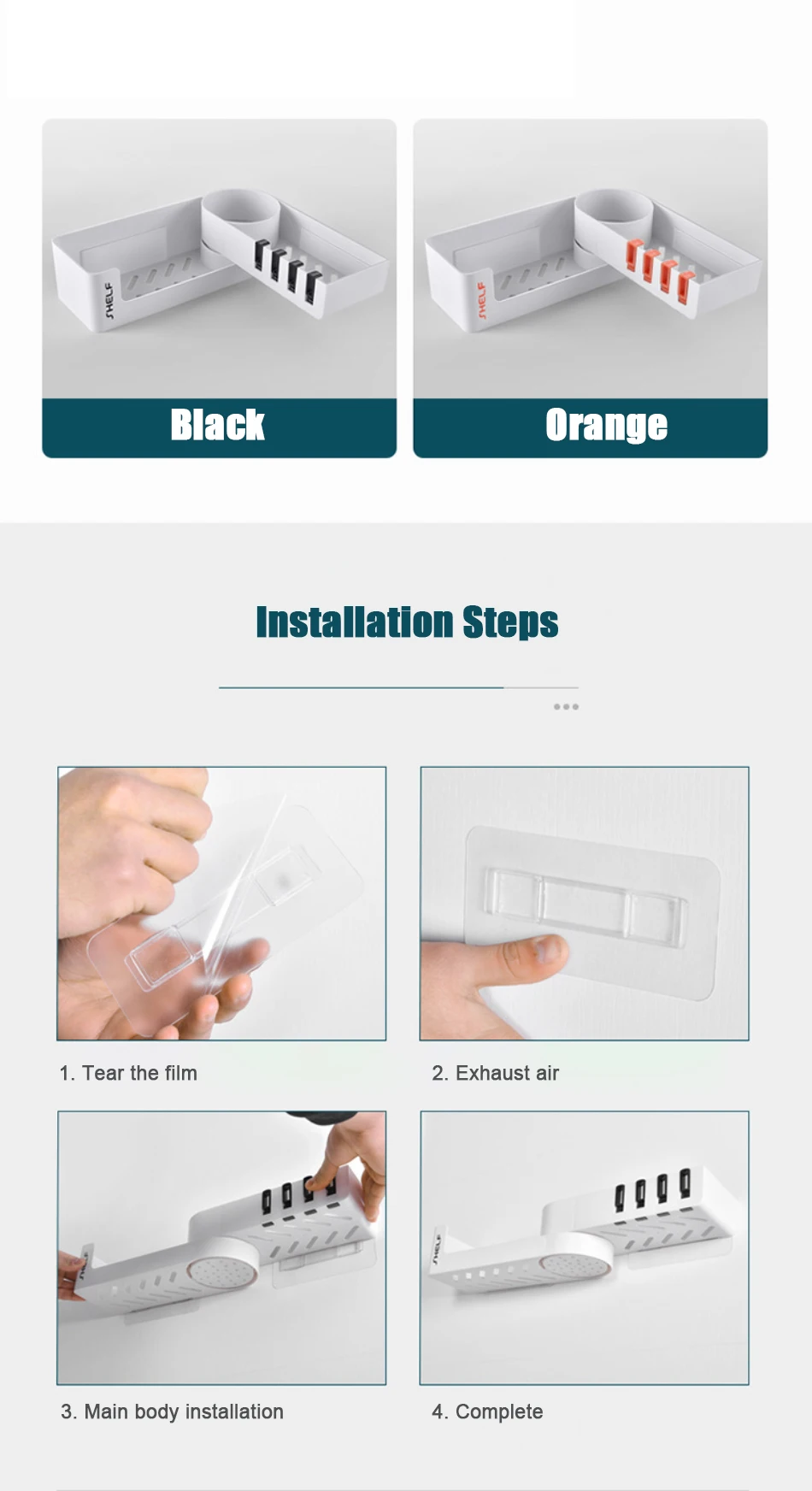 SHELF

Black

SHELF

Orange

Installation Steps

1. Tear the film

2. Exhaust air

SHELF

3. Main body installation

SHELF

4. Complete