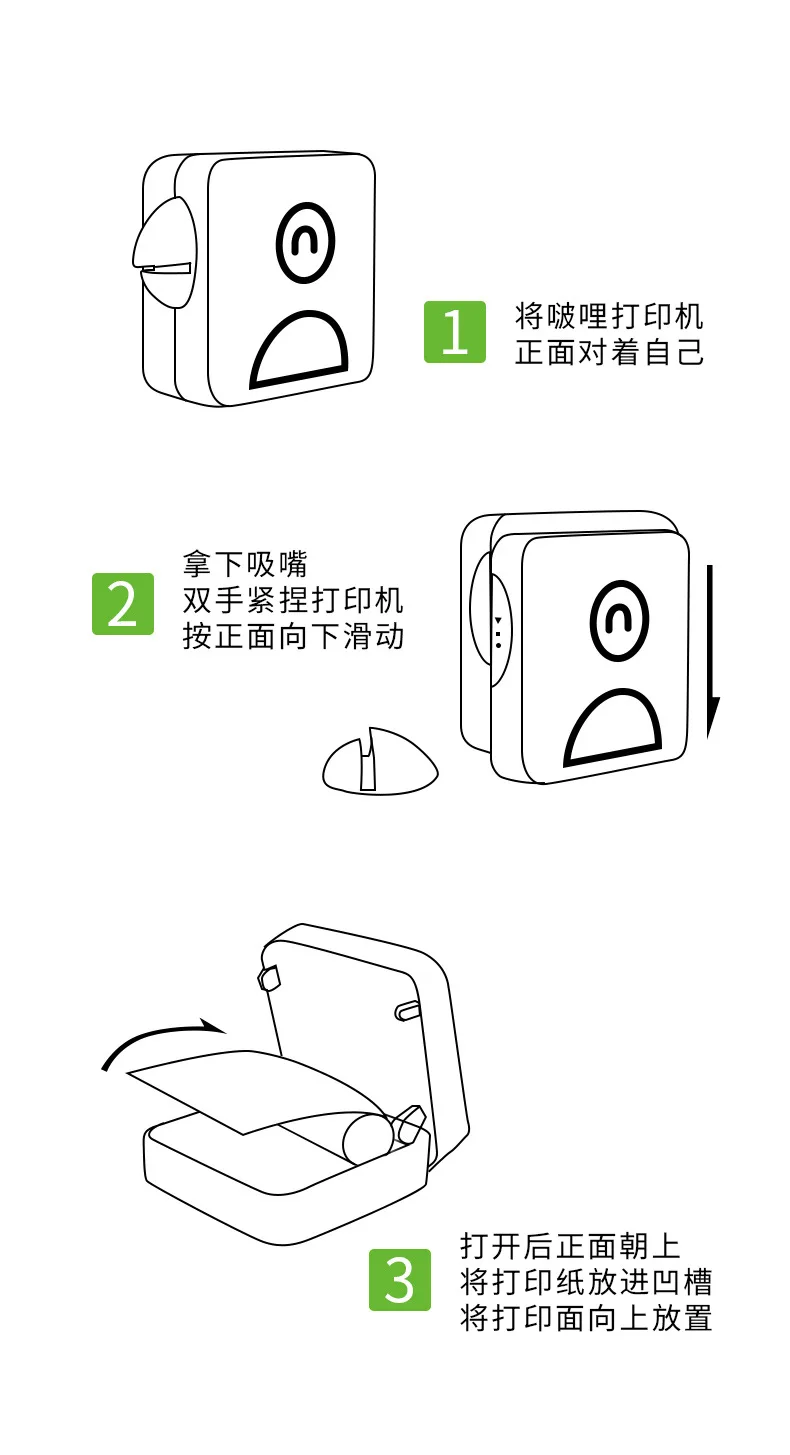 1 将啵哩打印机
正面对着自己

2 拿下吸嘴
双手紧捏打印机
按正面向下滑动

3 打开后正面朝上
将打印纸放进凹槽
将打印面向上放置