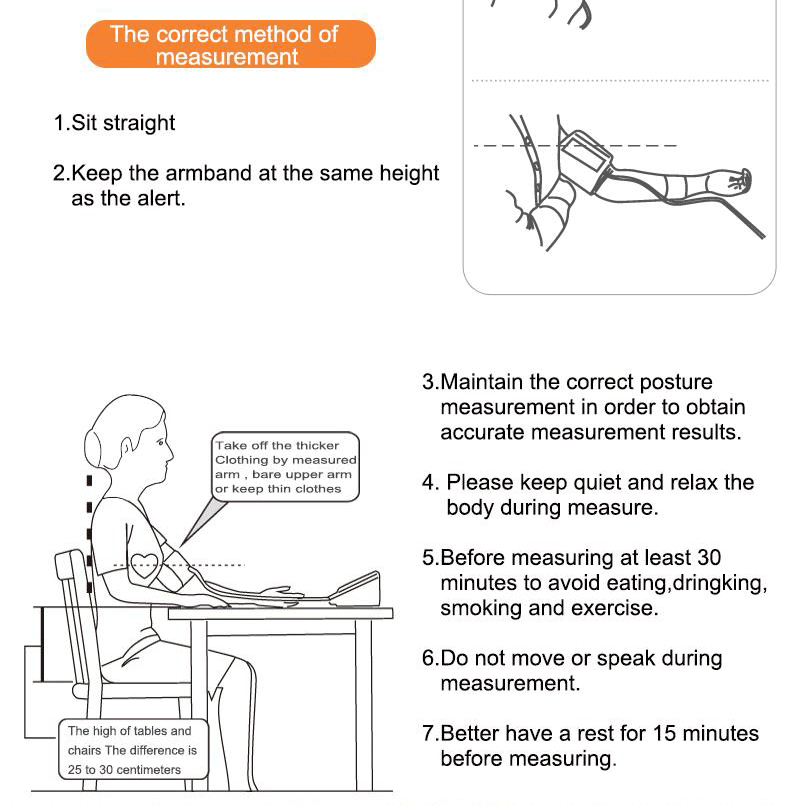 The correct method of measurement

1.Sit straight

2.Keep the armband at the same height as the alert.

Take off the thicker Clothing by measured arm , bare upper arm or keep thin clothes

The high of tables and chairs The difference is 25 to 30 centimeters

3.Maintain the correct posture measurement in order to obtain accurate measurement results.

4. Please keep quiet and relax the body during measure.

5.Before measuring at least 30 minutes to avoid eating,dringking, smoking and exercise.

6.Do not move or speak during measurement.

7.Better have a rest for 15 minutes before measuring.