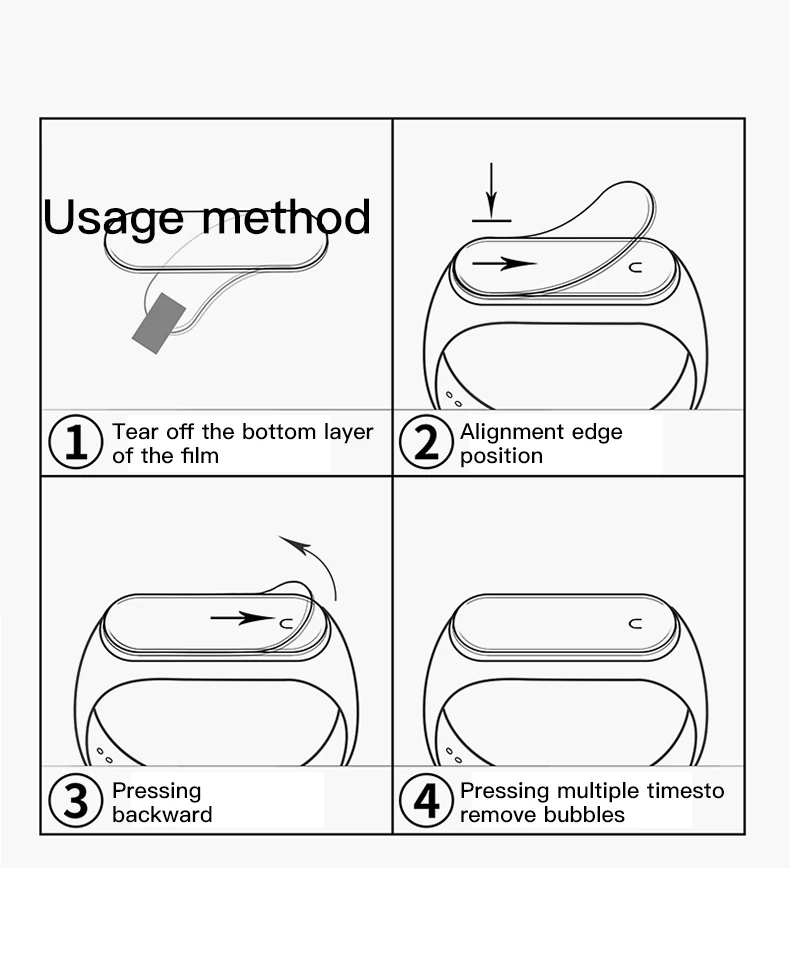 Usage method

1 Tear off the bottom layer of the film

2 Alignment edge position

3 Pressing backward

4 Pressing multiple timesto remove bubbles