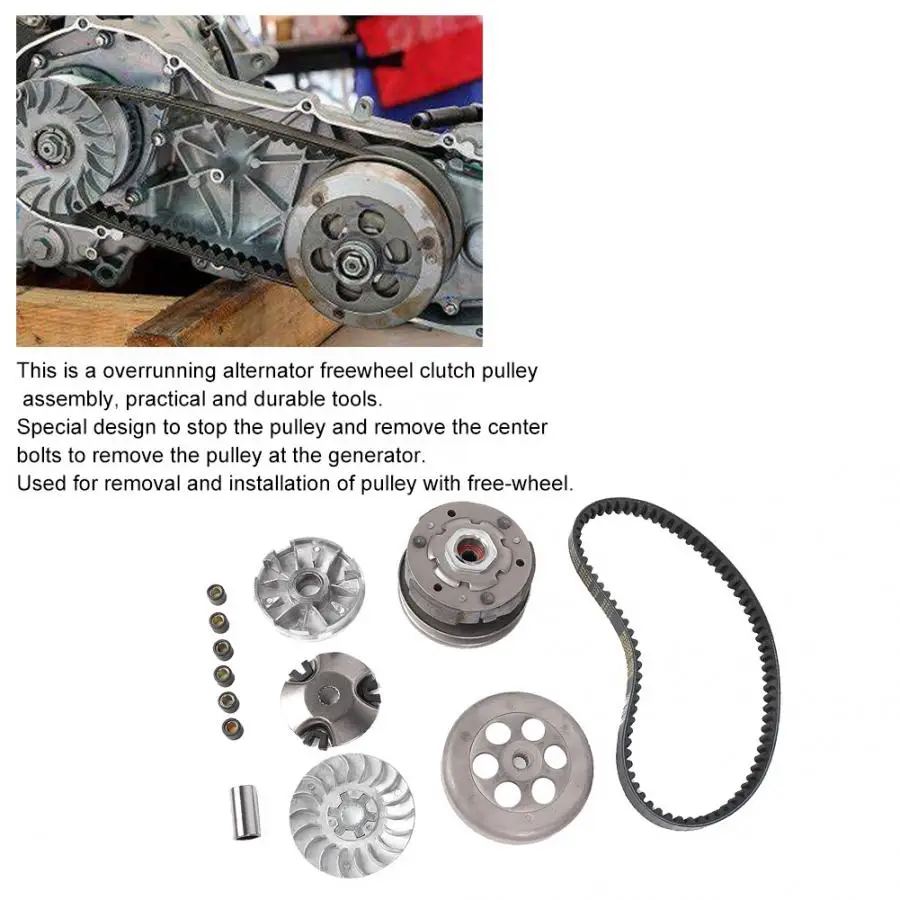 This is a overrunning alternator freewheel clutch pulley assembly, practical and durable tools.
Special design to stop the pulley and remove the center bolts to remove the pulley at the generator.
Used for removal and installation of pulley with free-wheel.