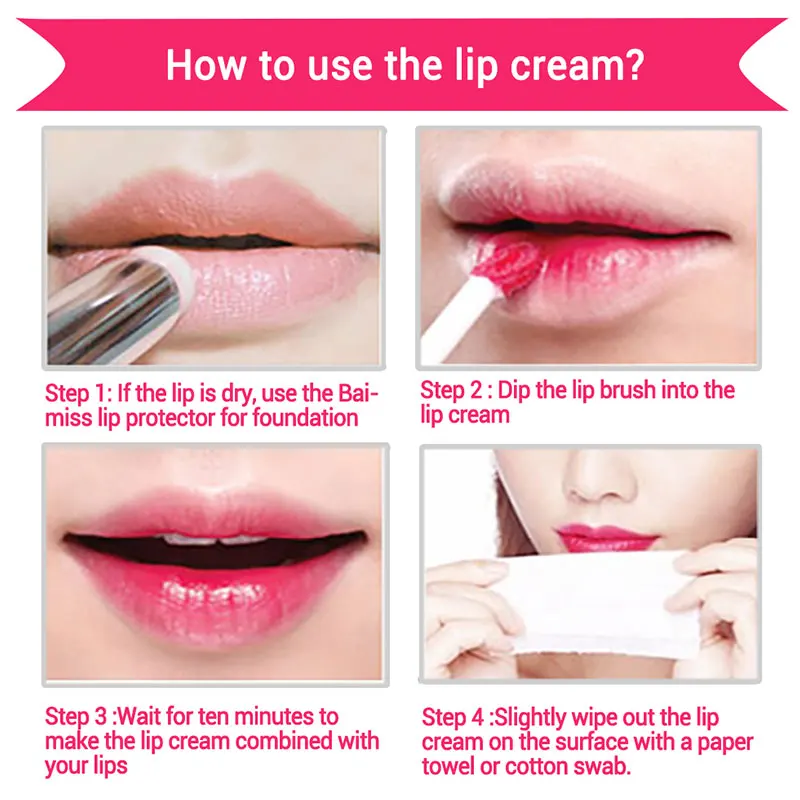 How to use the lip cream?

Step 1: If the lip is dry, use the Baimiss lip protector for foundation

Step 2 : Dip the lip brush into the lip cream

Step 3 :Wait for ten minutes to make the lip cream combined with your lips

Step 4 :Slightly wipe out the lip cream on the surface with a paper towel or cotton swab.