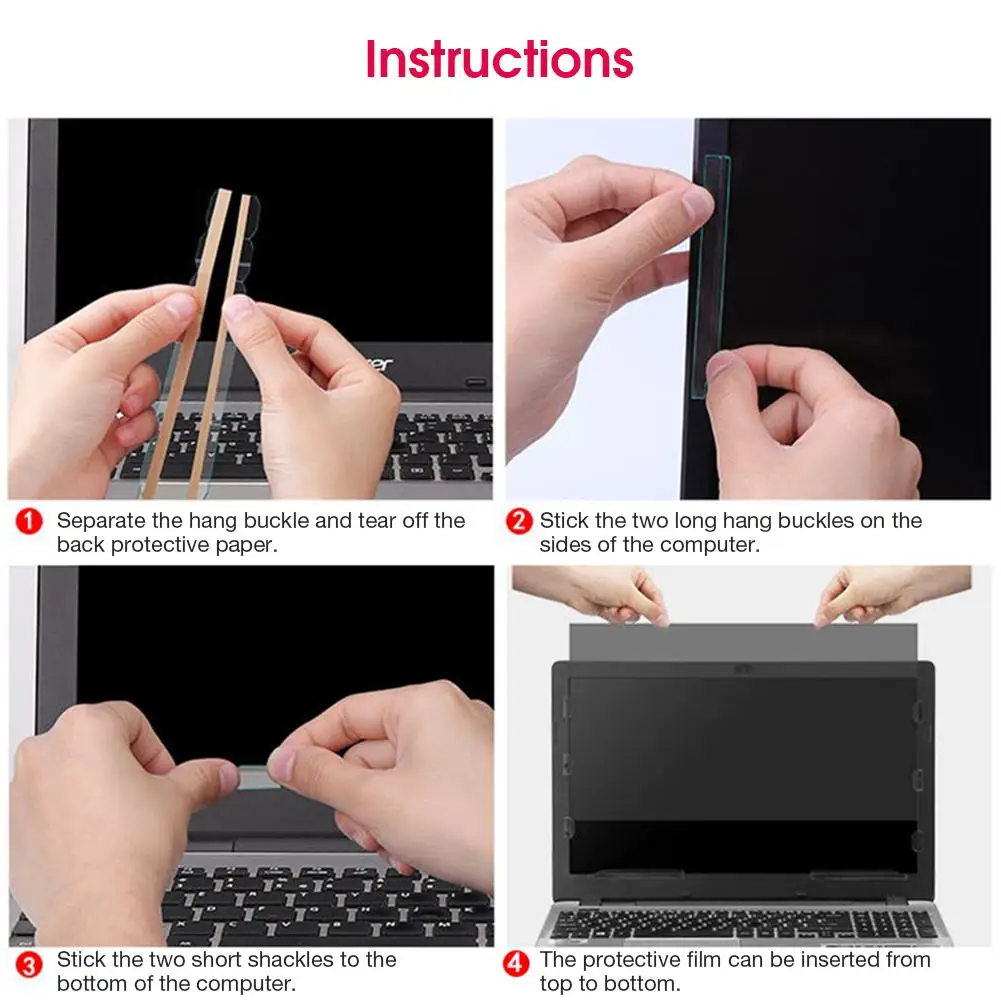 Instructions

1 Separate the hang buckle and tear off the back protective paper.

2 Stick the two long hang buckles on the sides of the computer.

3 Stick the two short shackles to the bottom of the computer.

4 The protective film can be inserted from top to bottom.