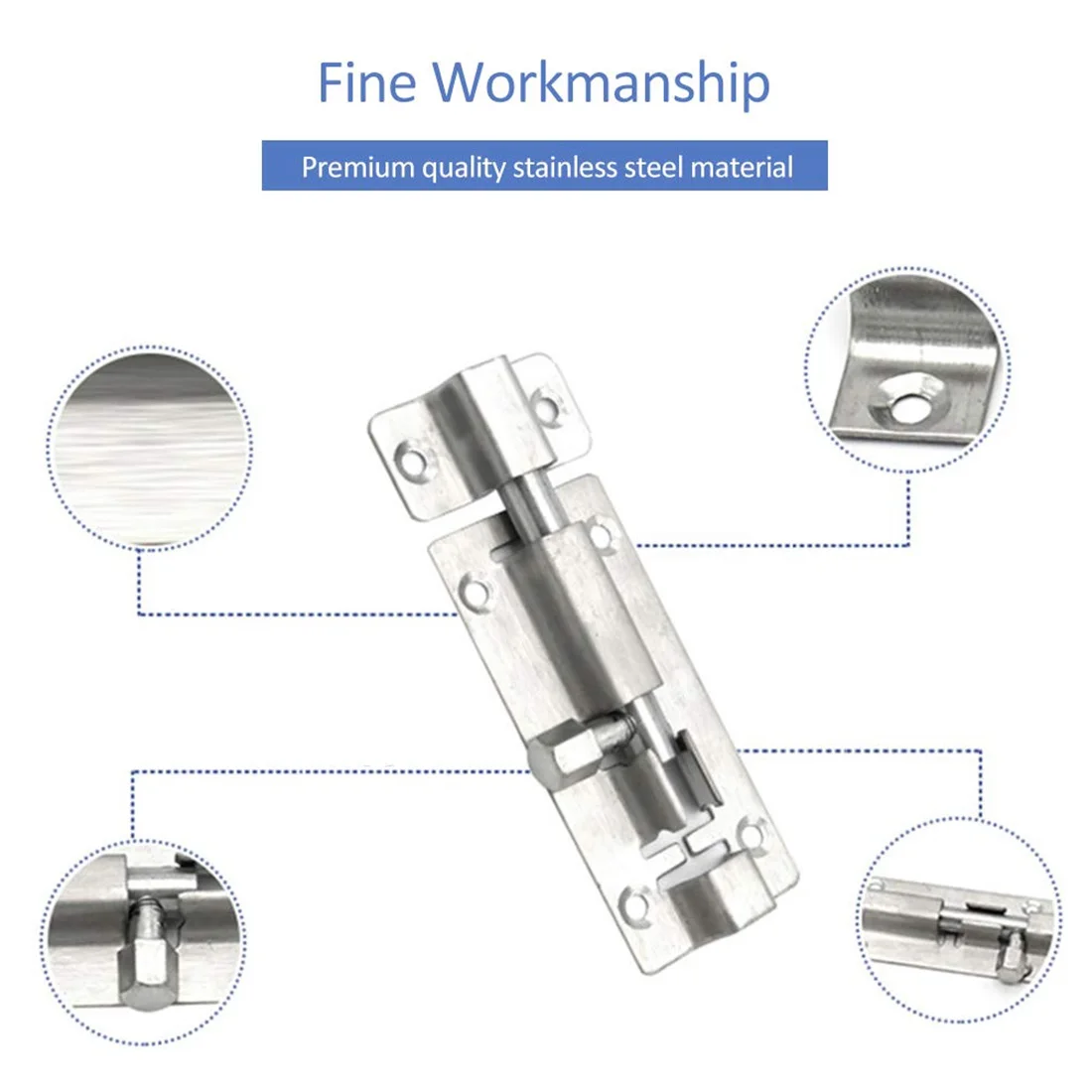 Fine Workmanship

Premium quality stainless steel material