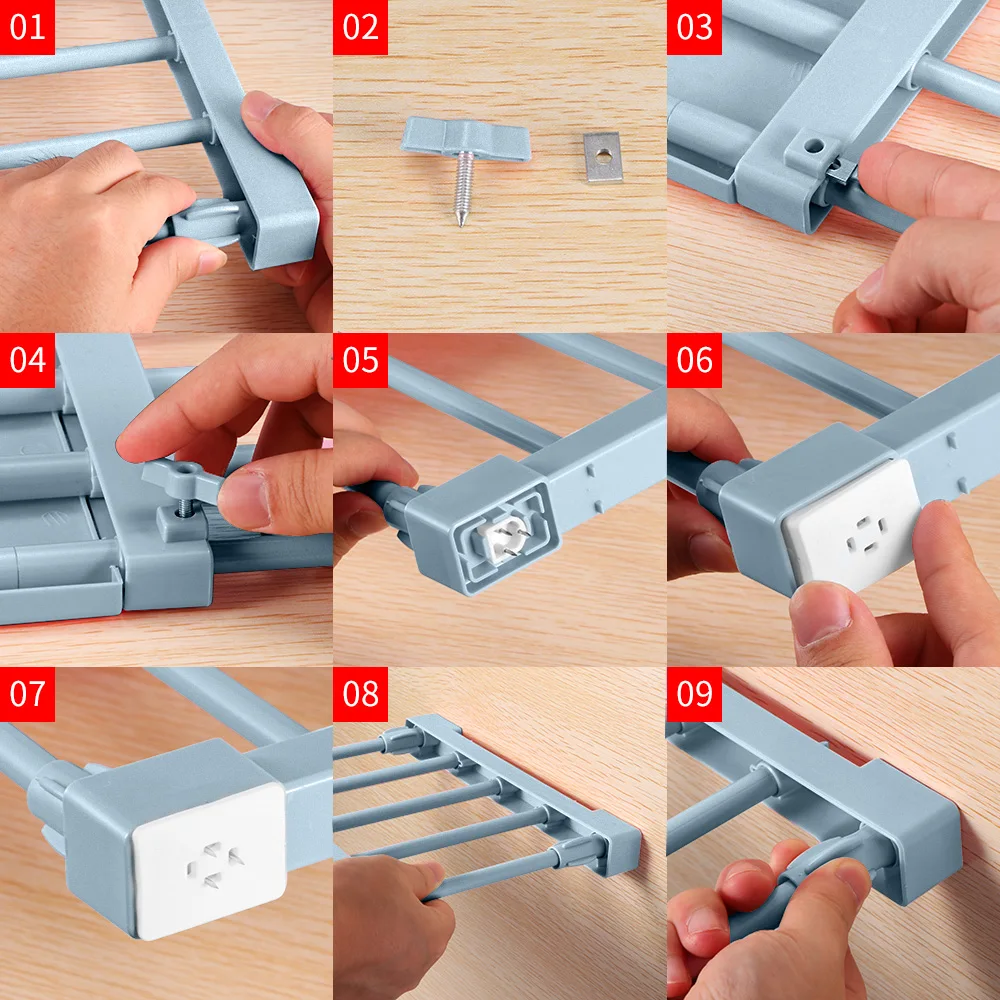 01

02

03

04

05

06

07

08

09