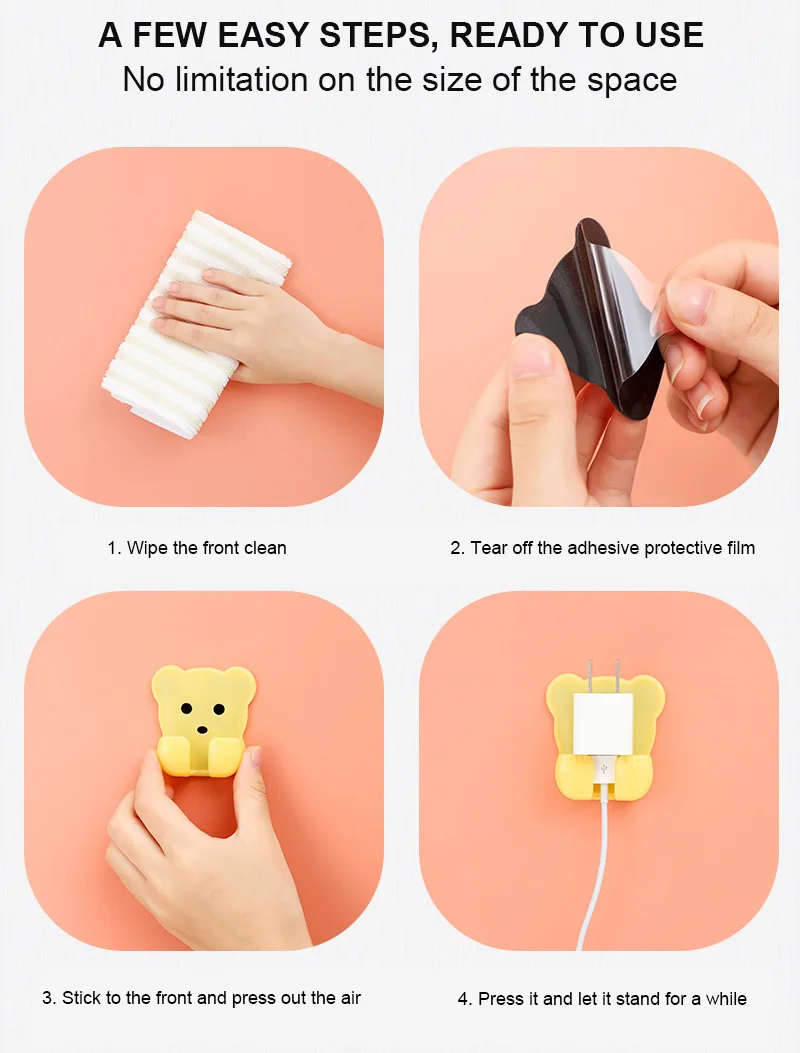 A FEW EASY STEPS, READY TO USE
No limitation on the size of the space

1. Wipe the front clean

2. Tear off the adhesive protective film

3. Stick to the front and press out the air

4. Press it and let it stand for a while