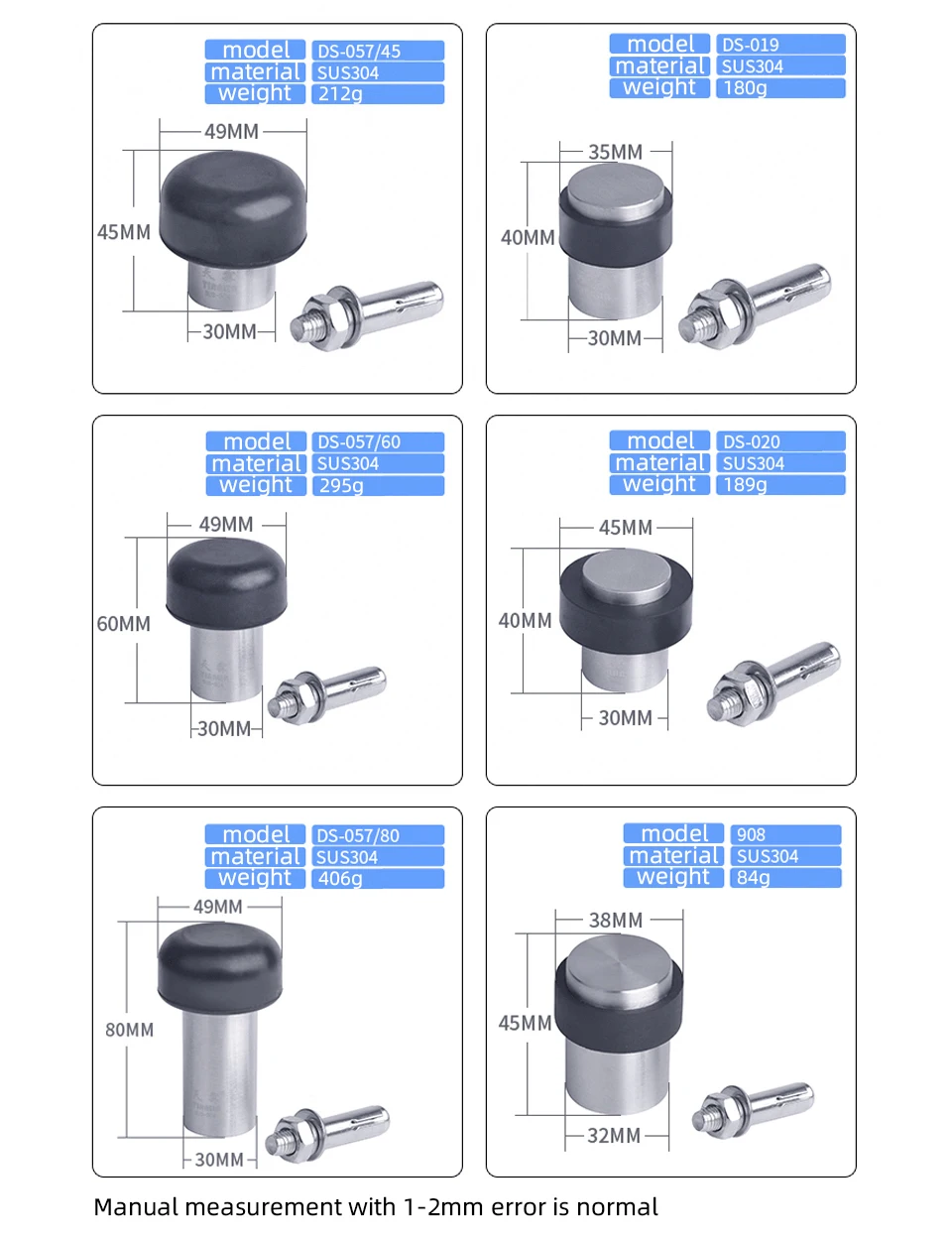 | model | DS-057/45 |
|---|---|
| material | SUS304 |
| weight | 212g |

49MM
45MM
30MM

| model | DS-019 |
|---|---|
| material | SUS304 |
| weight | 180g |

35MM
40MM
30MM

| model | DS-057/60 |
|---|---|
| material | SUS304 |
| weight | 295g |

49MM
60MM
30MM

| model | DS-020 |
|---|---|
| material | SUS304 |
| weight | 189g |

45MM
40MM
30MM

| model | DS-057/80 |
|---|---|
| material | SUS304 |
| weight | 406g |

49MM
80MM
30MM

| model | 908 |
|---|---|
| material | SUS304 |
| weight | 84g |

38MM
45MM
32MM

Manual measurement with 1-2mm error is normal