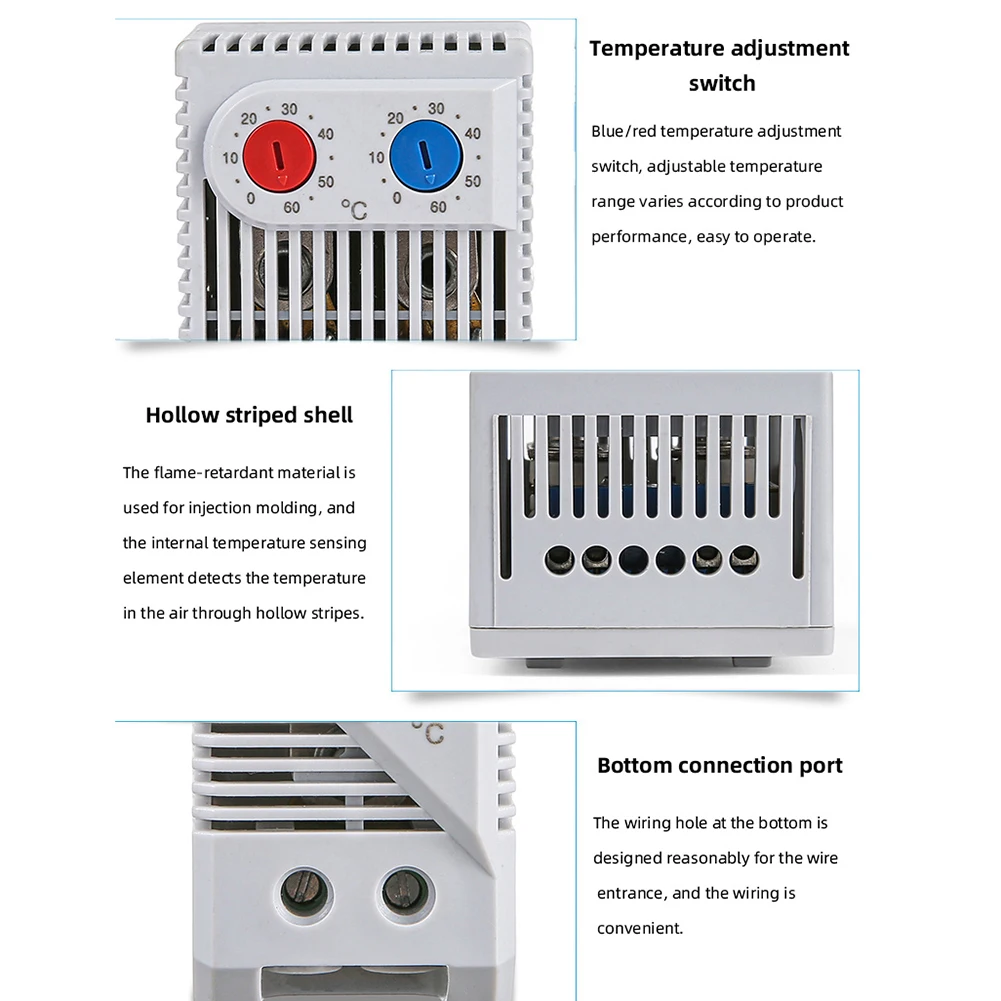 20 30 40 10 50 0 60
20 30 40 10 50 0 60 °C

Temperature adjustment switch

Blue/red temperature adjustment switch, adjustable temperature range varies according to product performance, easy to operate.

Hollow striped shell

The flame-retardant material is used for injection molding, and the internal temperature sensing element detects the temperature in the air through hollow stripes.

°C

Bottom connection port

The wiring hole at the bottom is designed reasonably for the wire entrance, and the wiring is convenient.