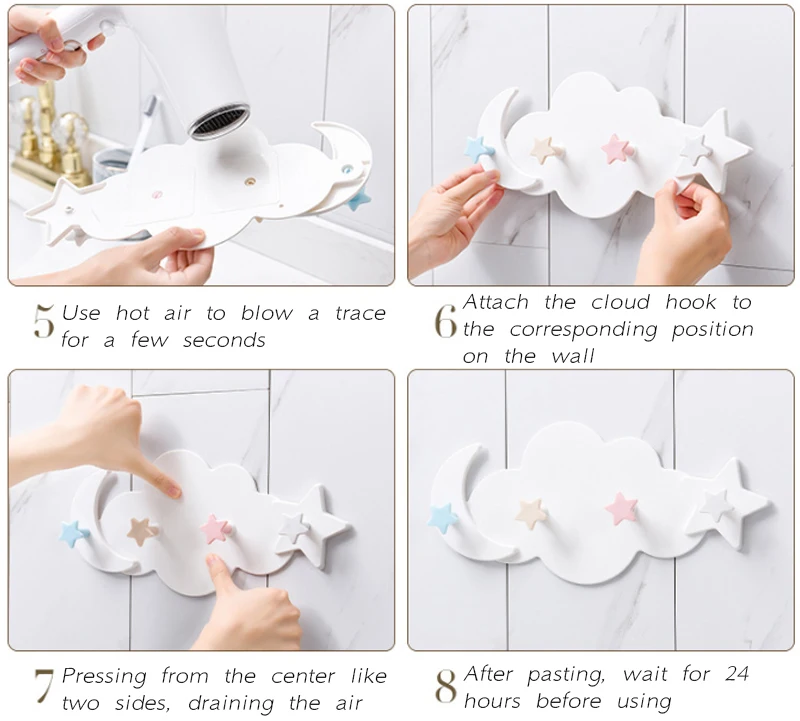 5 Use hot air to blow a trace for a few seconds

6 Attach the cloud hook to the corresponding position on the wall

7 Pressing from the center like two sides, draining the air

8 After pasting, wait for 24 hours before using