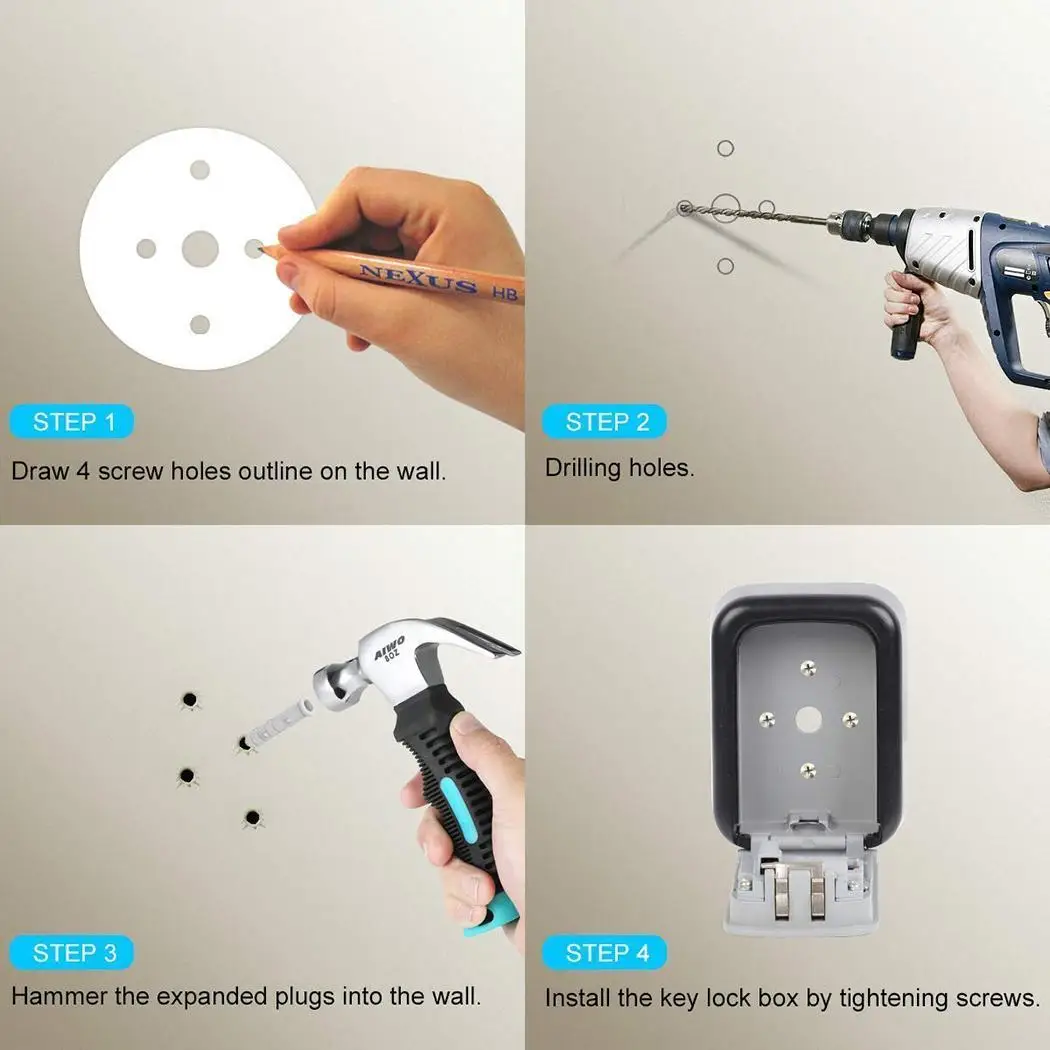 NEXUS HB

STEP 1

Draw 4 screw holes outline on the wall.

STEP 2

Drilling holes.

AIWO 8OZ

STEP 3

Hammer the expanded plugs into the wall.

STEP 4

Install the key lock box by tightening screws.