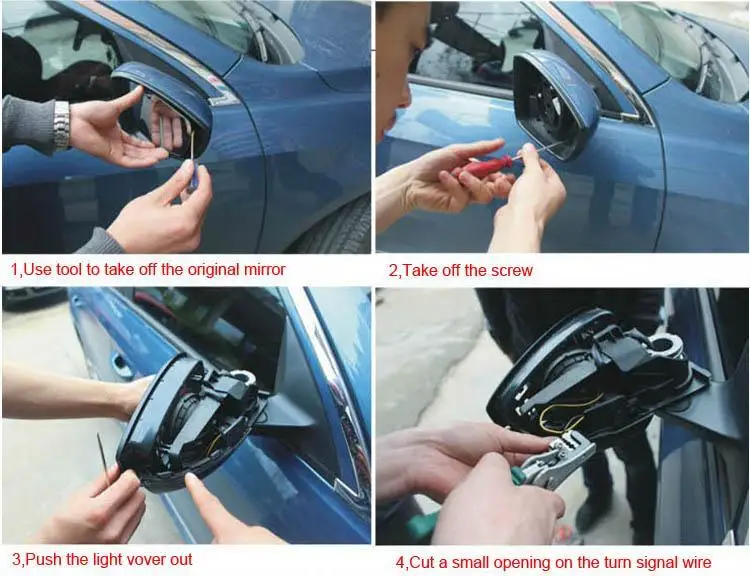 1,Use tool to take off the original mirror

2,Take off the screw

3,Push the light vover out

4,Cut a small opening on the turn signal wire