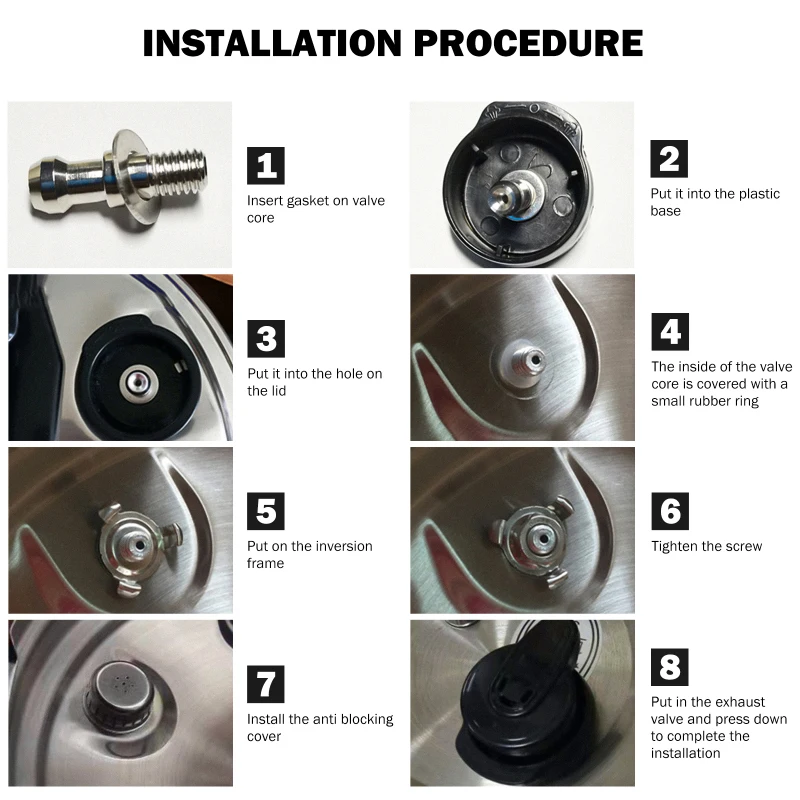 INSTALLATION PROCEDURE

1
Insert gasket on valve core

2
Put it into the plastic base

3
Put it into the hole on the lid

4
The inside of the valve core is covered with a small rubber ring

5
Put on the inversion frame

6
Tighten the screw

7
Install the anti blocking cover

8
Put in the exhaust valve and press down to complete the installation