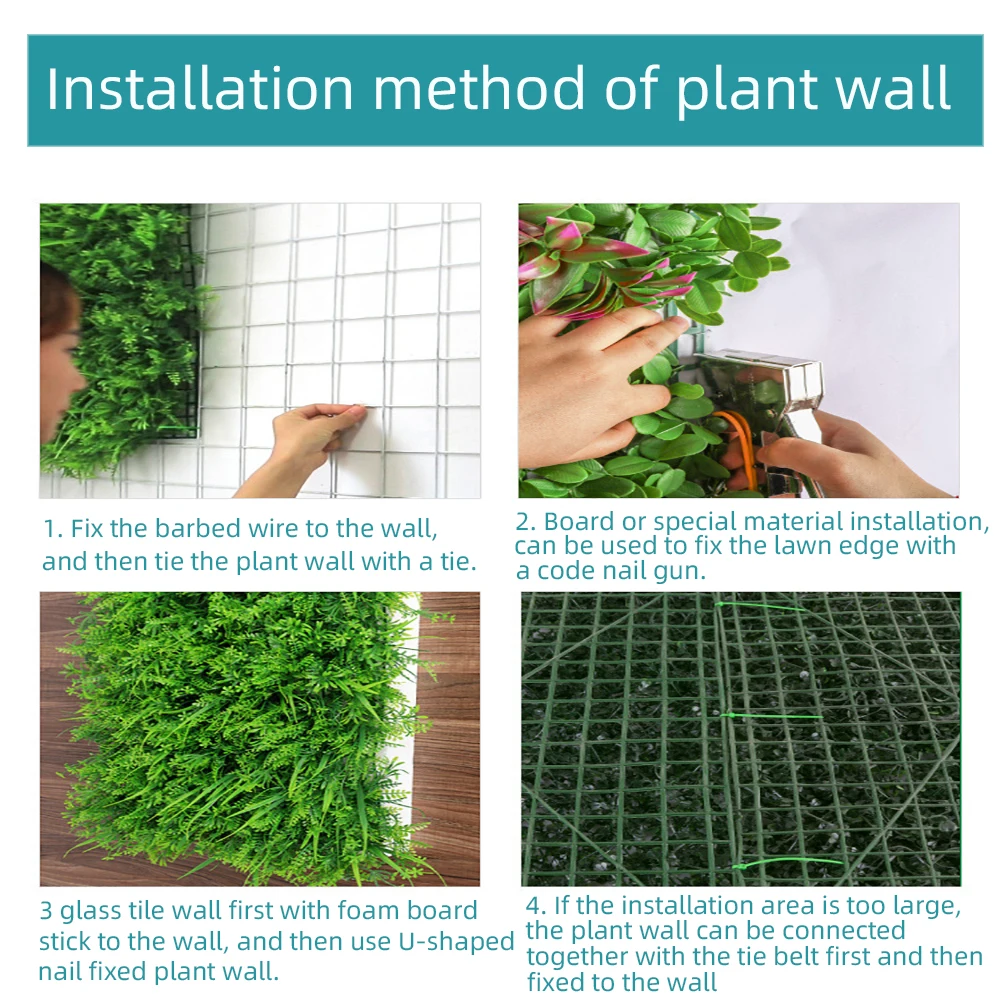 Installation method of plant wall

1. Fix the barbed wire to the wall, and then tie the plant wall with a tie.

2. Board or special material installation, can be used to fix the lawn edge with a code nail gun.

3 glass tile wall first with foam board stick to the wall, and then use U-shaped nail fixed plant wall.

4. If the installation area is too large, the plant wall can be connected together with the tie belt first and then fixed to the wall