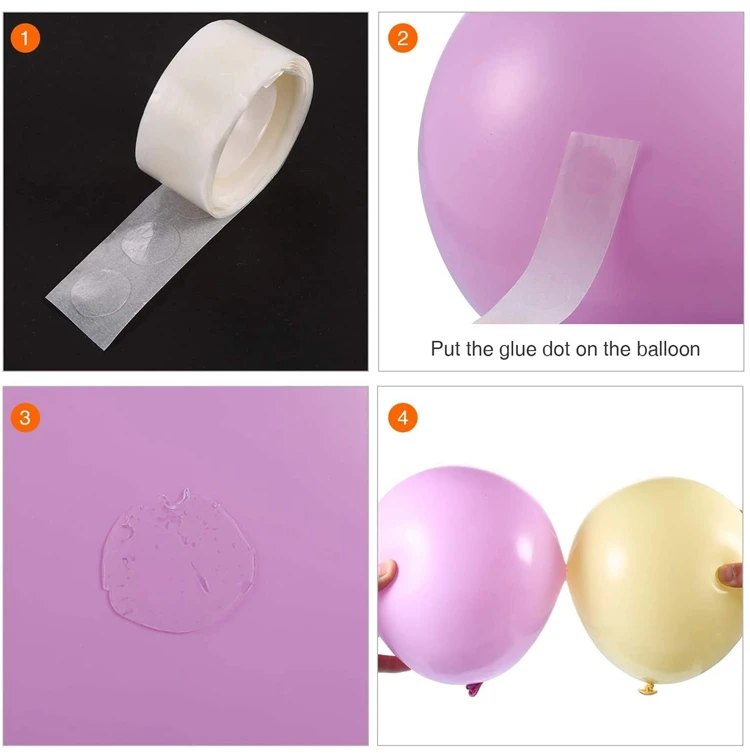 1

2

Put the glue dot on the balloon

3

4