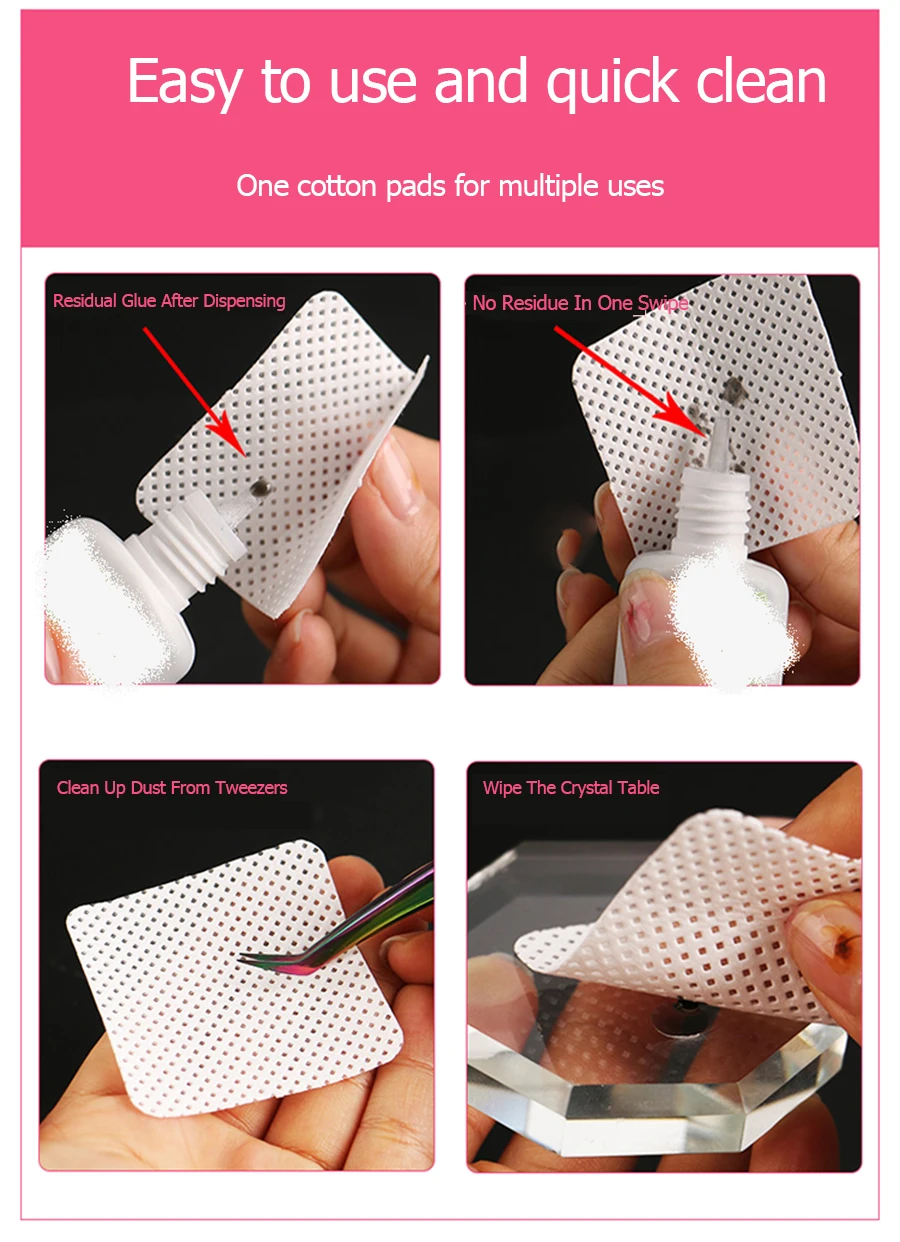 Easy to use and quick clean

One cotton pads for multiple uses

Residual Glue After Dispensing

No Residue In One Swipe

Clean Up Dust From Tweezers

Wipe The Crystal Table