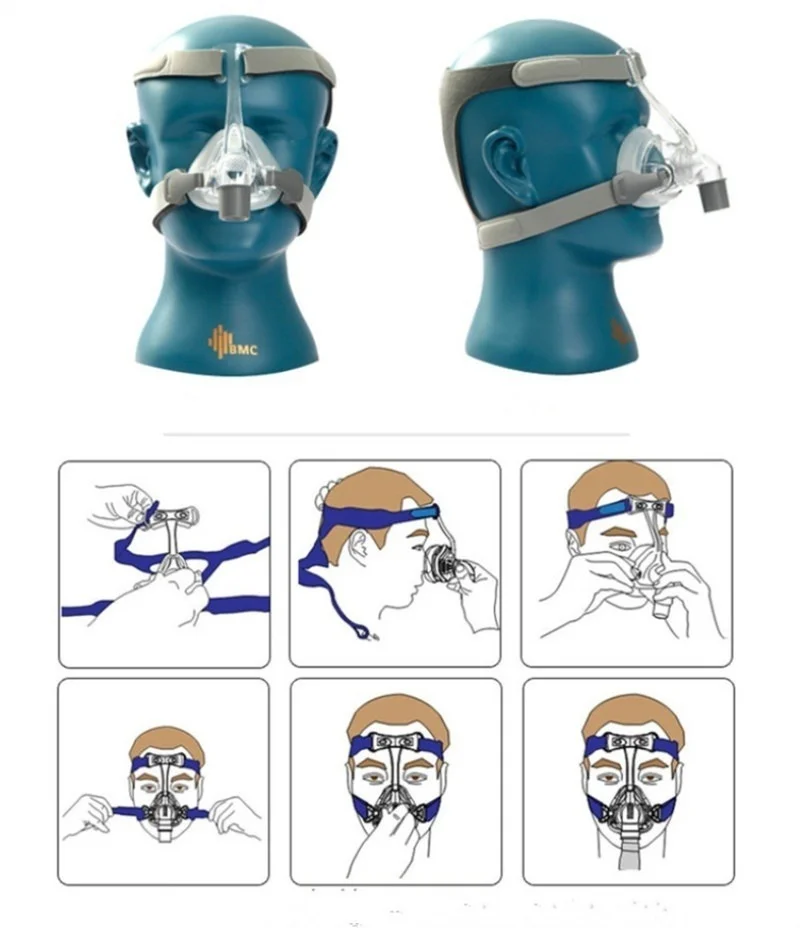 BMC