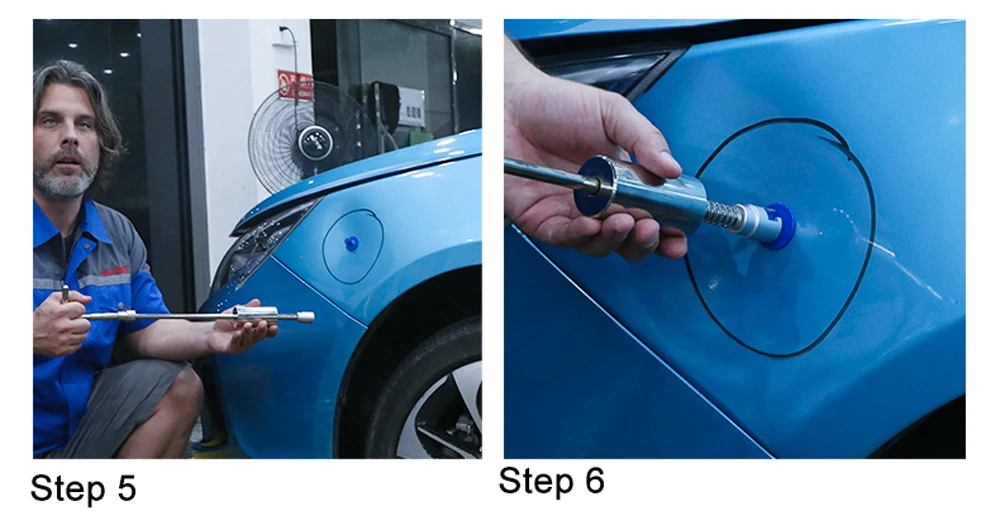 Step 5

Step 6