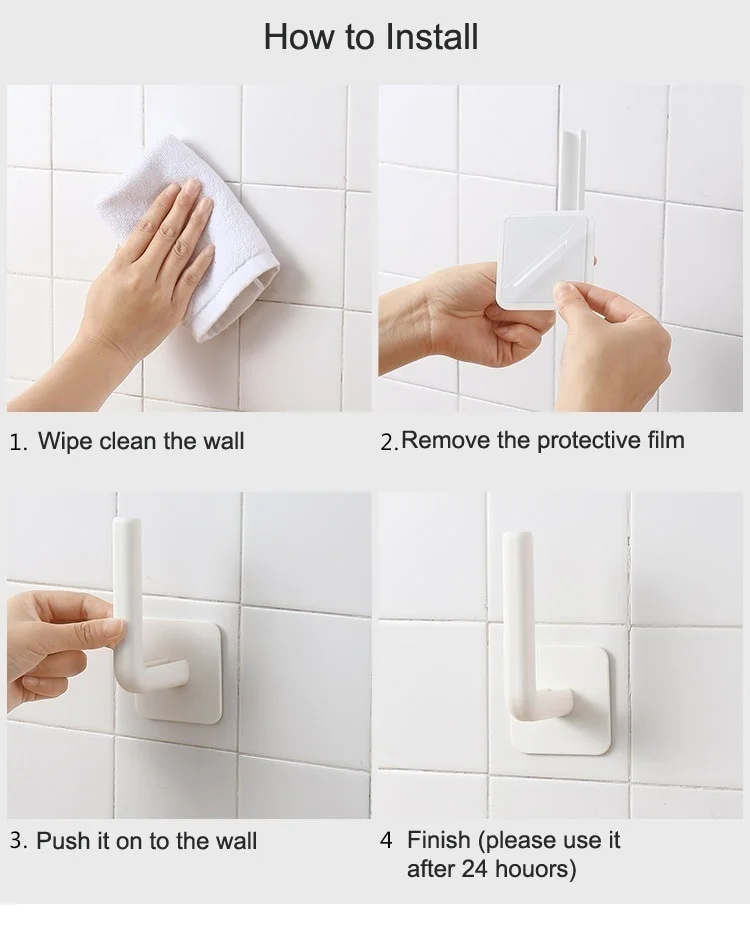 How to Install

1. Wipe clean the wall

2.Remove the protective film

3. Push it on to the wall

4 Finish (please use it after 24 houors)