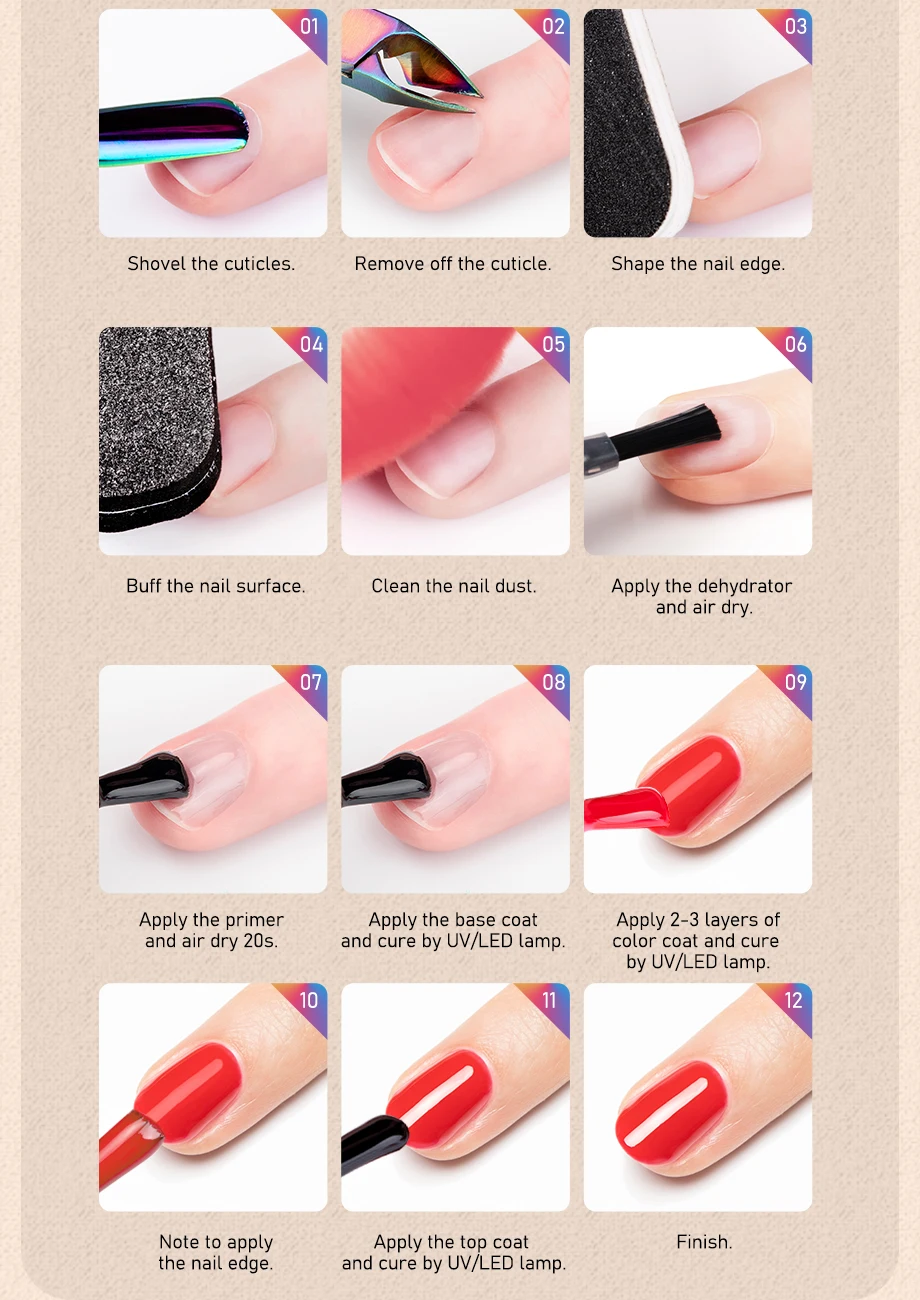 01
Shovel the cuticles.

02
Remove off the cuticle.

03
Shape the nail edge.

04
Buff the nail surface.

05
Clean the nail dust.

06
Apply the dehydrator and air dry.

07
Apply the primer and air dry 20s.

08
Apply the base coat and cure by UV/LED lamp.

09
Apply 2-3 layers of color coat and cure by UV/LED lamp.

10
Note to apply the nail edge.

11
Apply the top coat and cure by UV/LED lamp.

12
Finish.