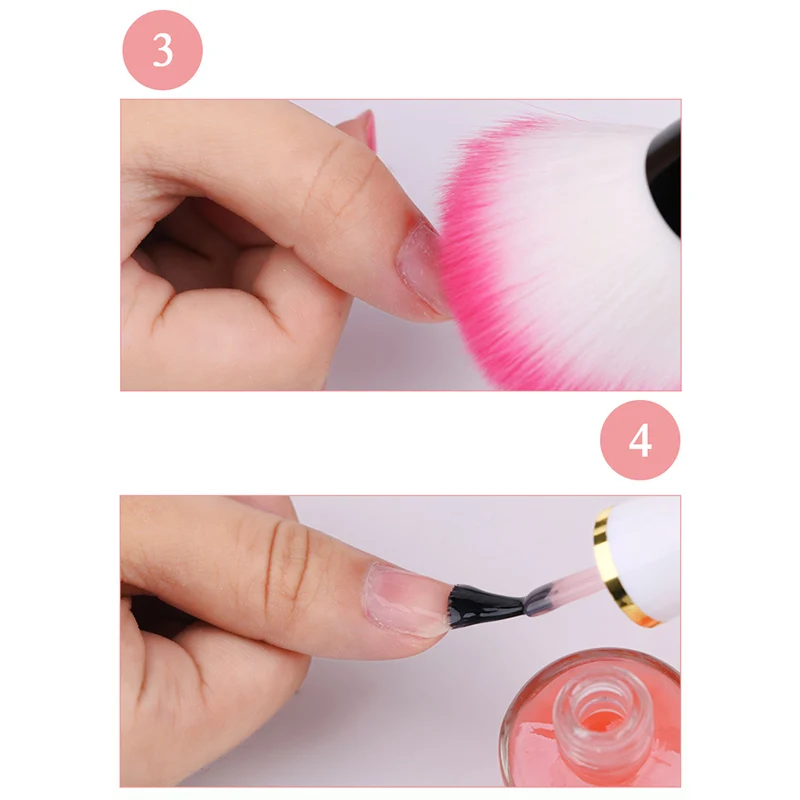 3

4