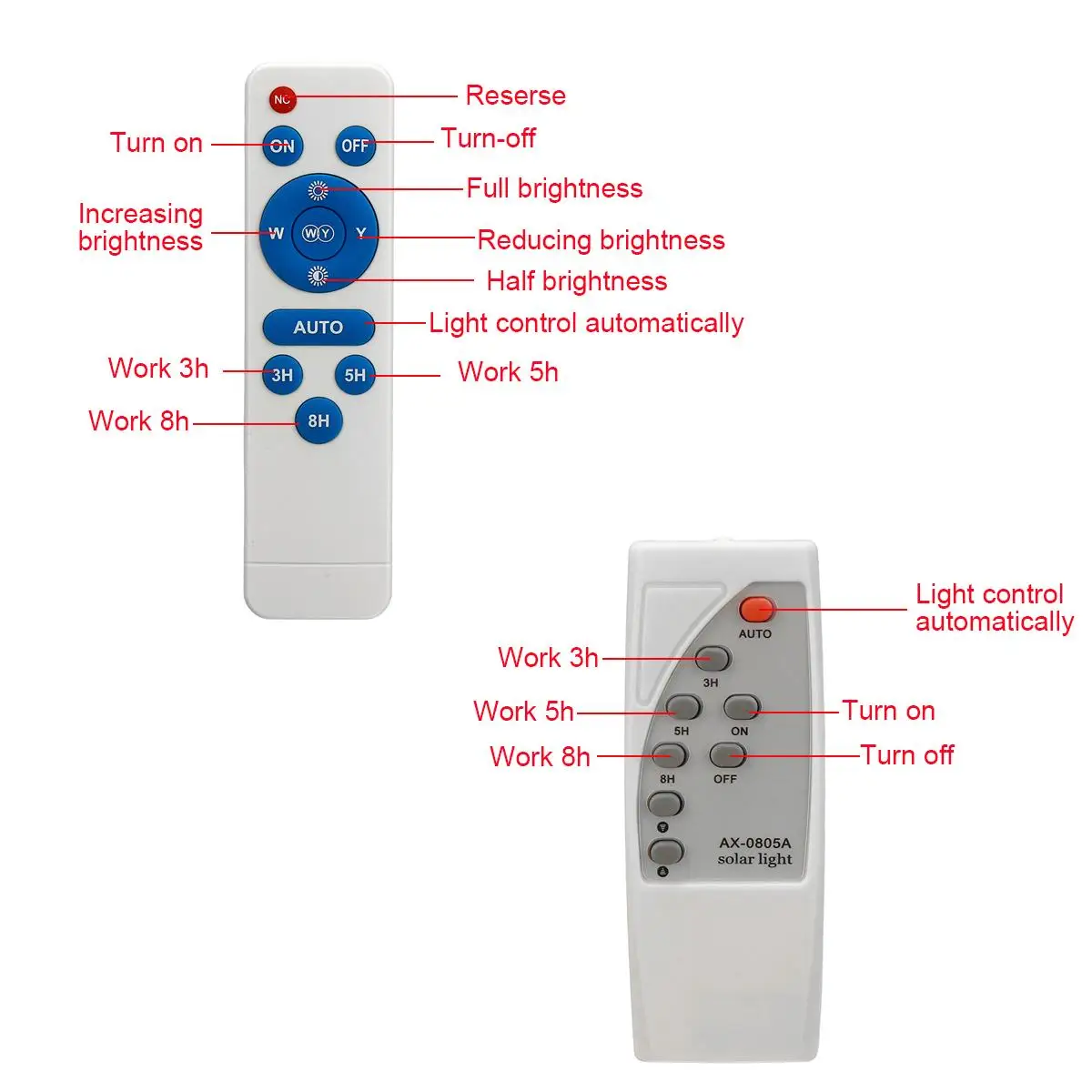 NC
Reserse
Turn on
ON
OFF
Turn-off
Full brightness
Increasing brightness
W
WY
Y
Reducing brightness
Half brightness
AUTO
Light control automatically
Work 3h
3H
5H
Work 5h
Work 8h
8H

Light control automatically
AUTO
Work 3h
3H
Work 5h
5H
ON
Turn on
Work 8h
8H
OFF
Turn off
AX-0805A
solar light