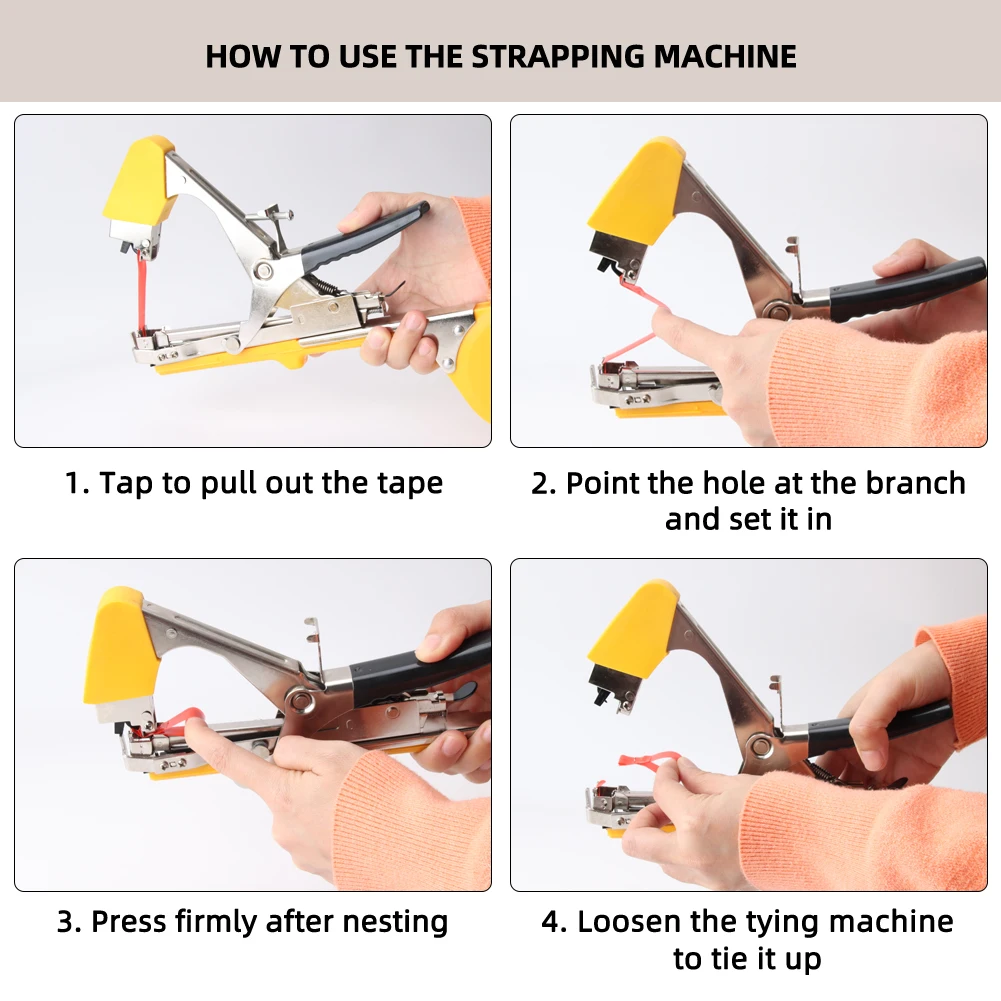 HOW TO USE THE STRAPPING MACHINE

1. Tap to pull out the tape

2. Point the hole at the branch and set it in

3. Press firmly after nesting

4. Loosen the tying machine to tie it up