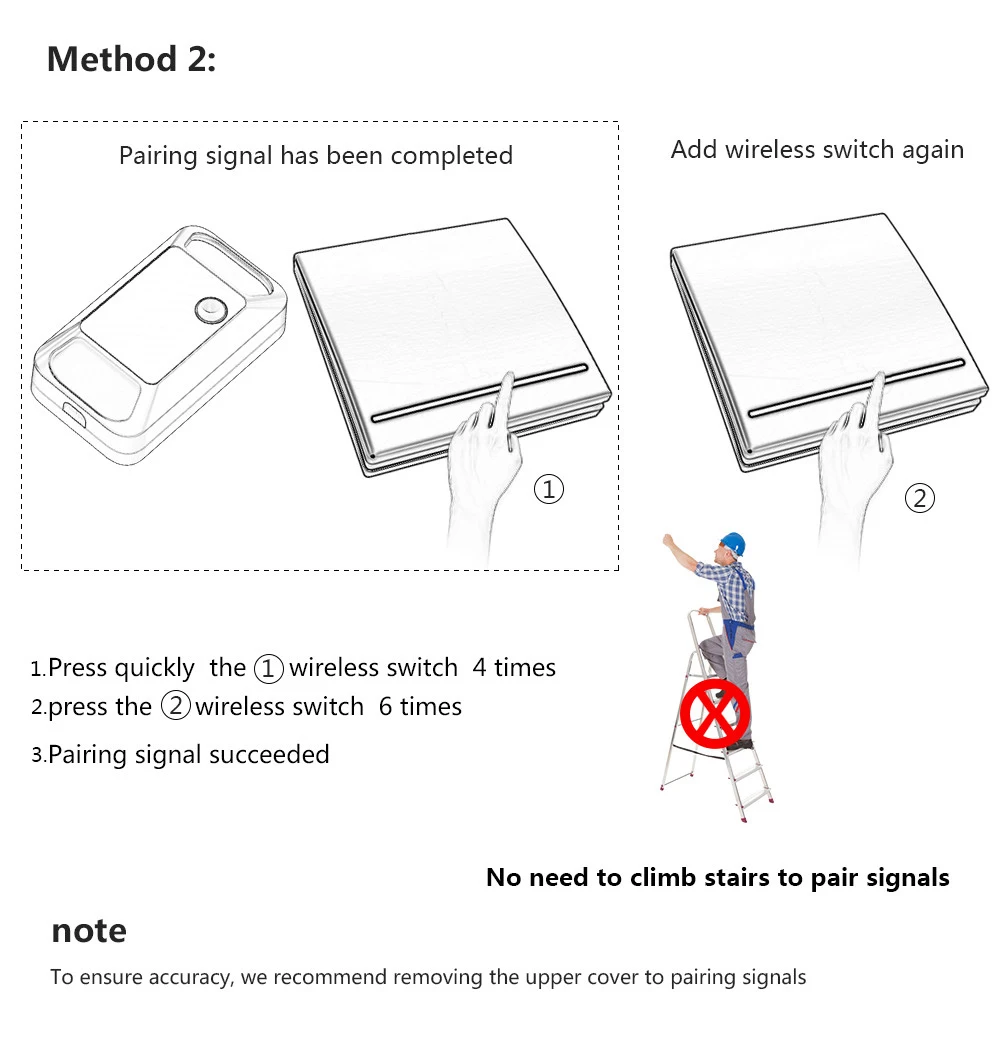 Method 2:

Pairing signal has been completed

①

Add wireless switch again

②

1.Press quickly the ① wireless switch 4 times
2.press the ② wireless switch 6 times
3.Pairing signal succeeded

No need to climb stairs to pair signals

note

To ensure accuracy, we recommend removing the upper cover to pairing signals