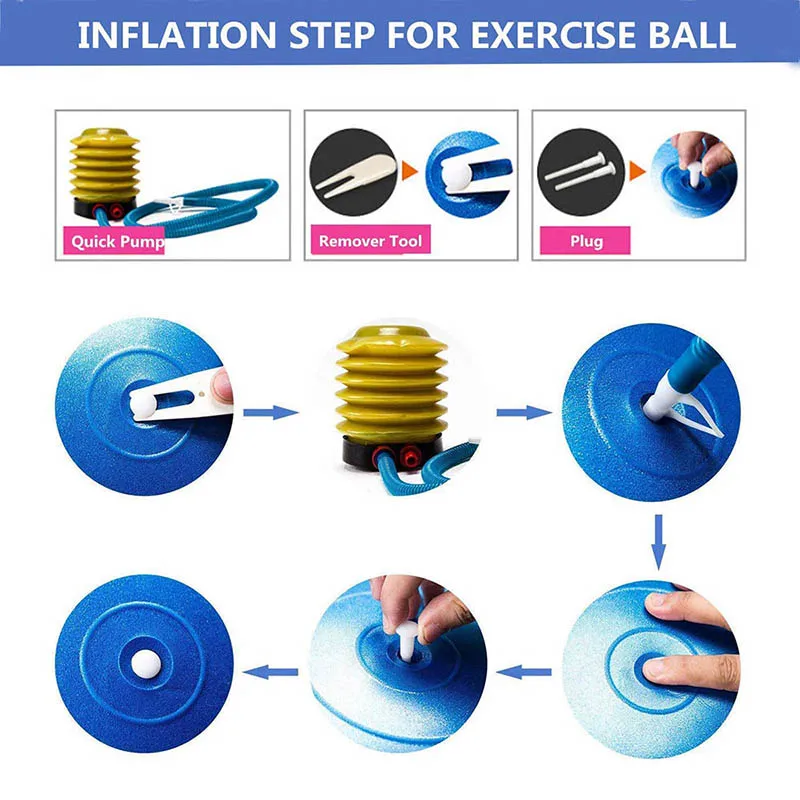 INFLATION STEP FOR EXERCISE BALL

Quick Pump

Remover Tool

Plug