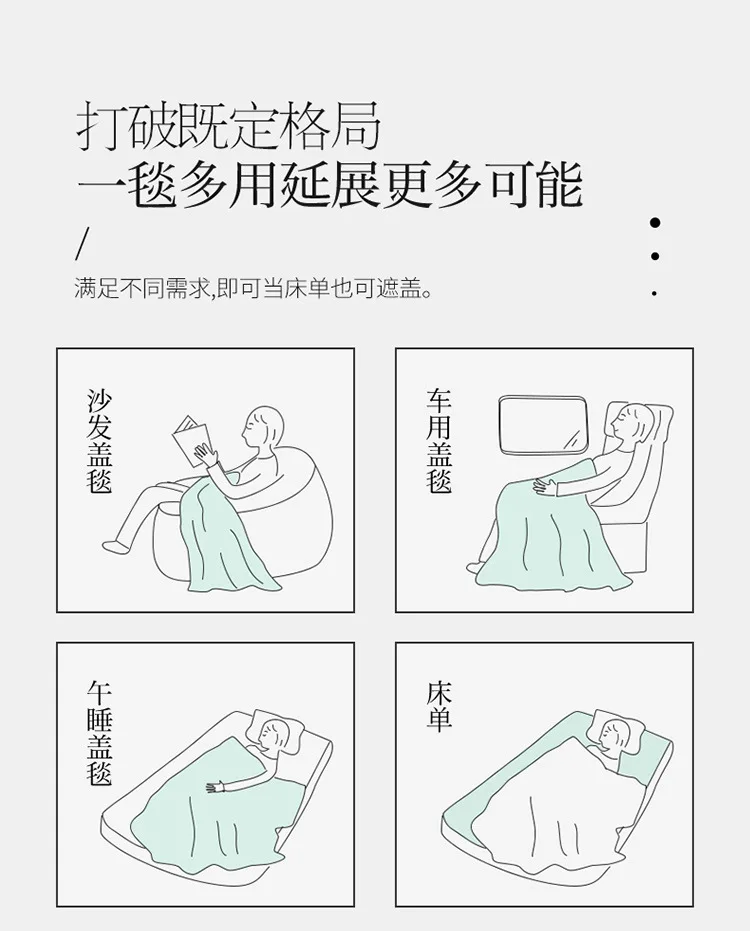 打破既定格局
一毯多用延展更多可能
/
满足不同需求,即可当床单也可遮盖。

沙发盖毯

车用盖毯

午睡盖毯

床单