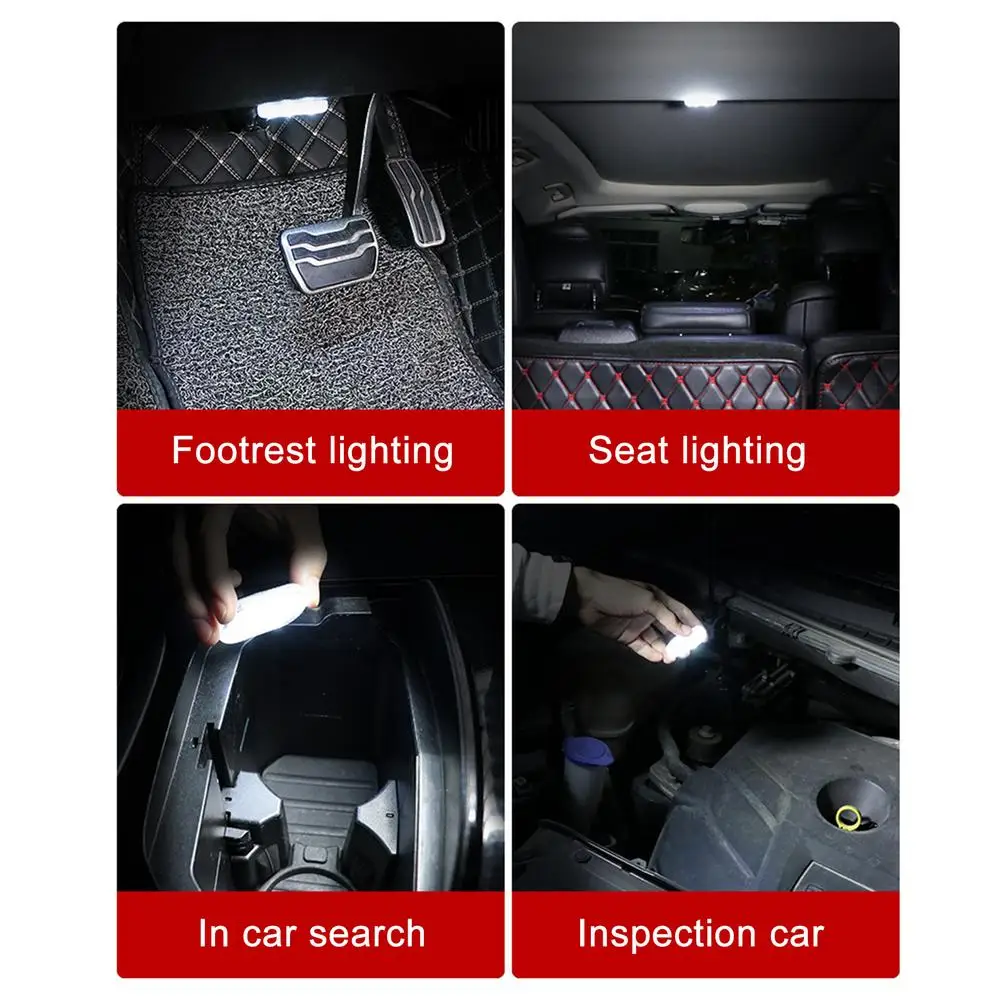 Footrest lighting

Seat lighting

In car search

Inspection car