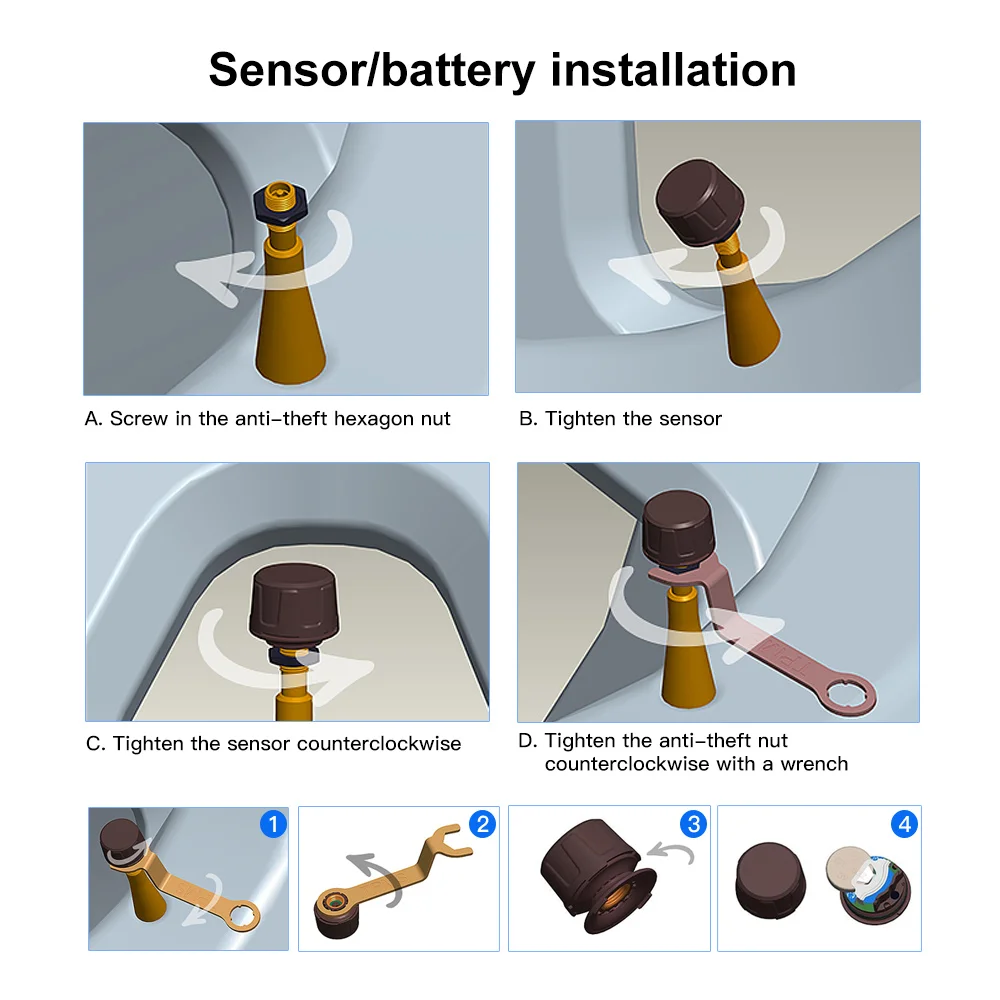 Sensor/battery installation

A. Screw in the anti-theft hexagon nut

B. Tighten the sensor

C. Tighten the sensor counterclockwise

D. Tighten the anti-theft nut counterclockwise with a wrench

1

2

3

4