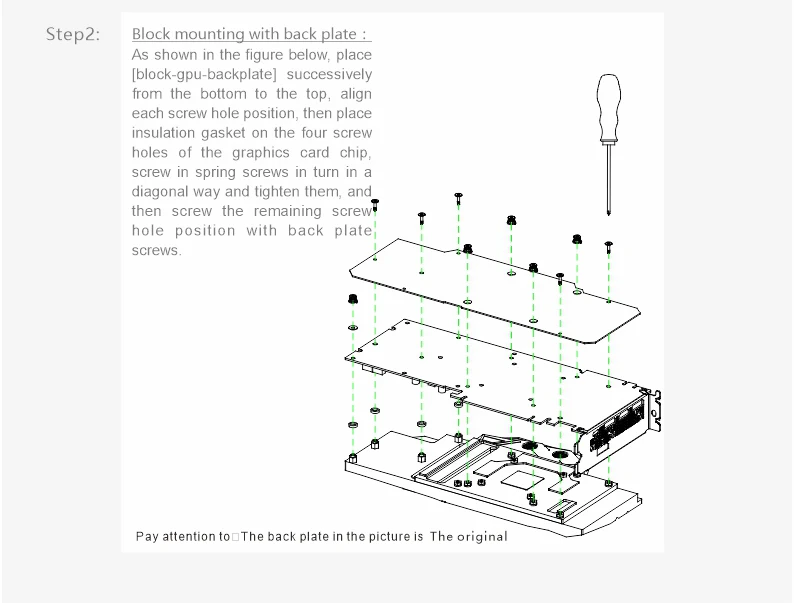 Step2:

Block mounting with back plate :
As shown in the figure below, place [block-gpu-backplate] successively from the bottom to the top, align each screw hole position, then place insulation gasket on the four screw holes of the graphics card chip, screw in spring screws in turn in a diagonal way and tighten them, and then screw the remaining screw hole position with back plate screws.

Pay attention to□The back plate in the picture is The original