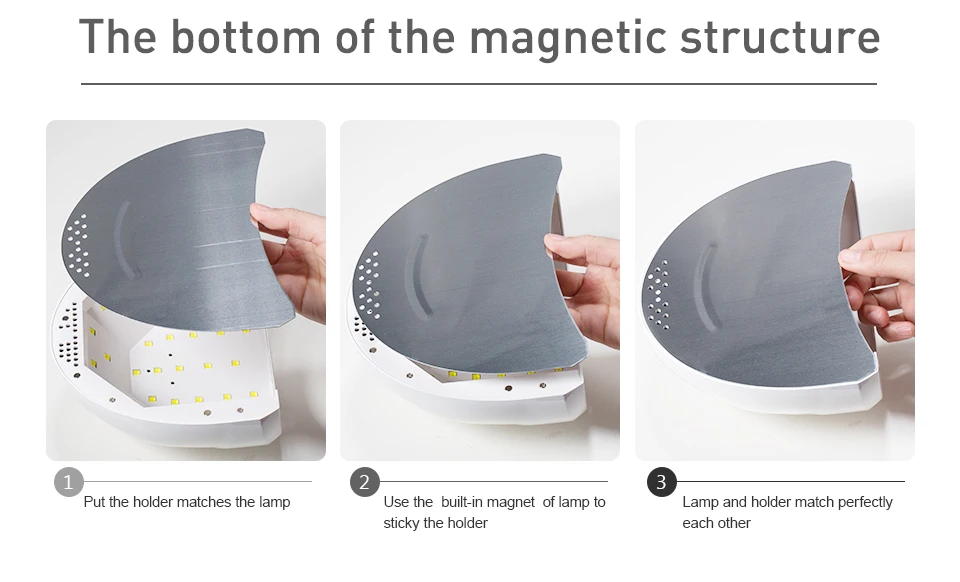 The bottom of the magnetic structure

1
Put the holder matches the lamp

2
Use the built-in magnet of lamp to sticky the holder

3
Lamp and holder match perfectly each other