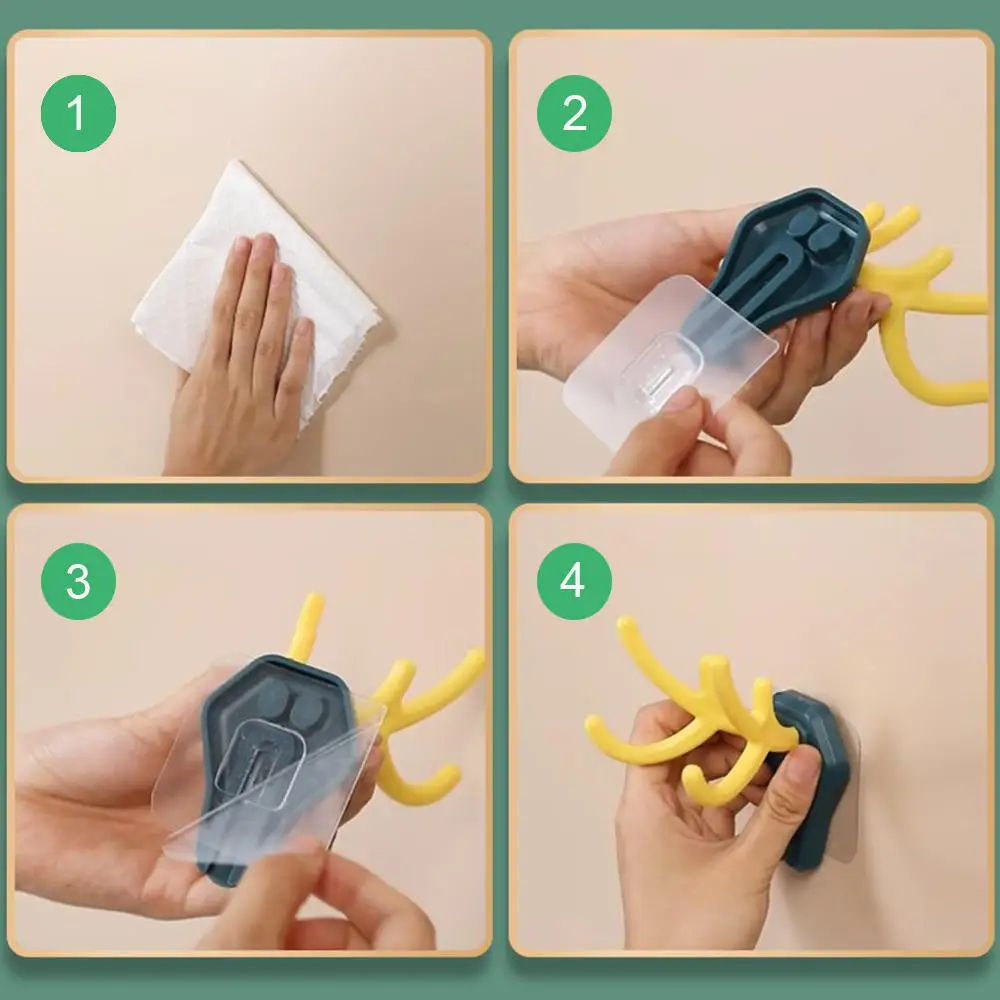 1

2

3

4