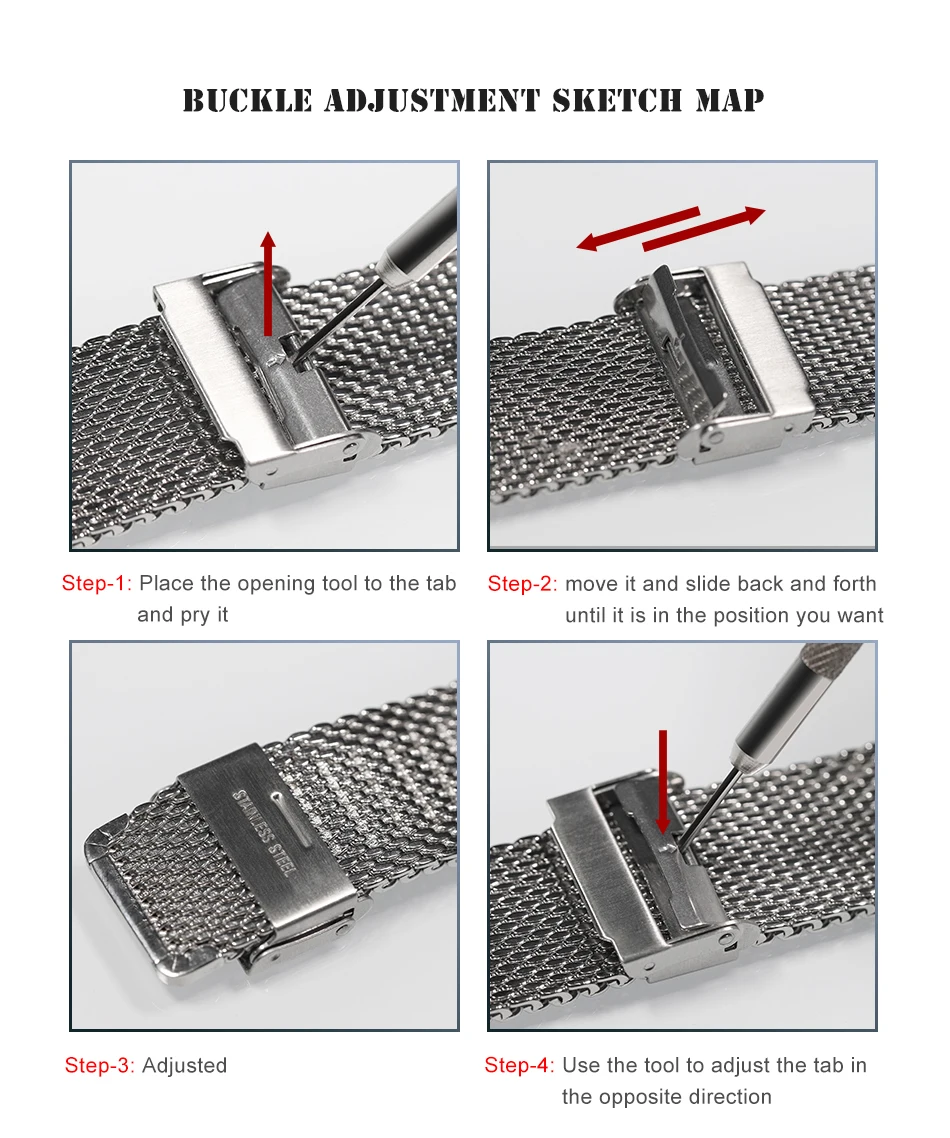 BUCKLE ADJUSTMENT SKETCH MAP

Step-1: Place the opening tool to the tab and pry it

Step-2: move it and slide back and forth until it is in the position you want

STAINLESS STEEL

Step-3: Adjusted

Step-4: Use the tool to adjust the tab in the opposite direction