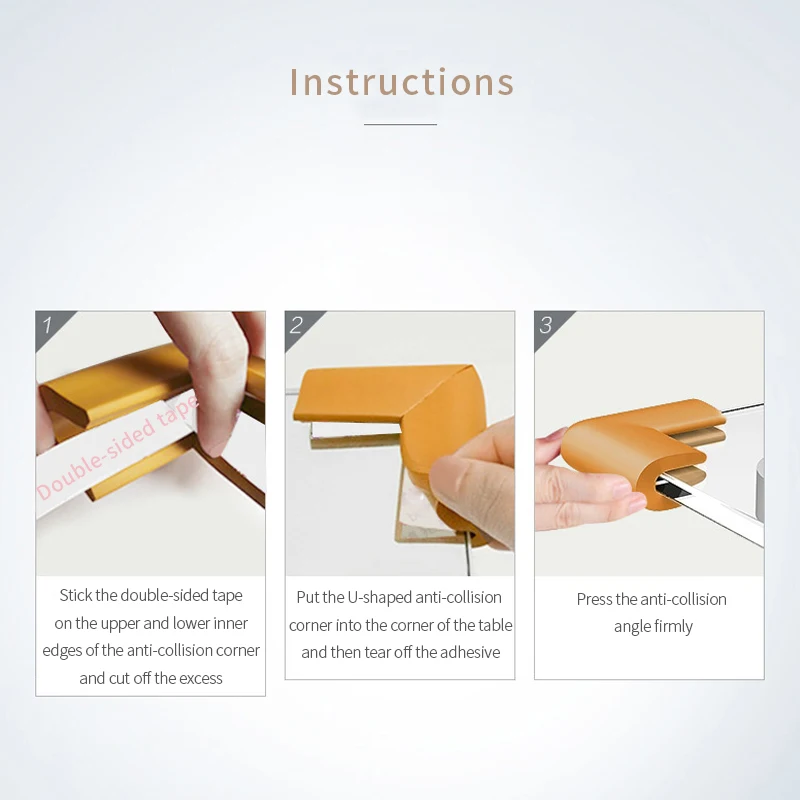 Instructions

1

Double-sided tape

Stick the double-sided tape on the upper and lower inner edges of the anti-collision corner and cut off the excess

2

Put the U-shaped anti-collision corner into the corner of the table and then tear off the adhesive

3

Press the anti-collision angle firmly